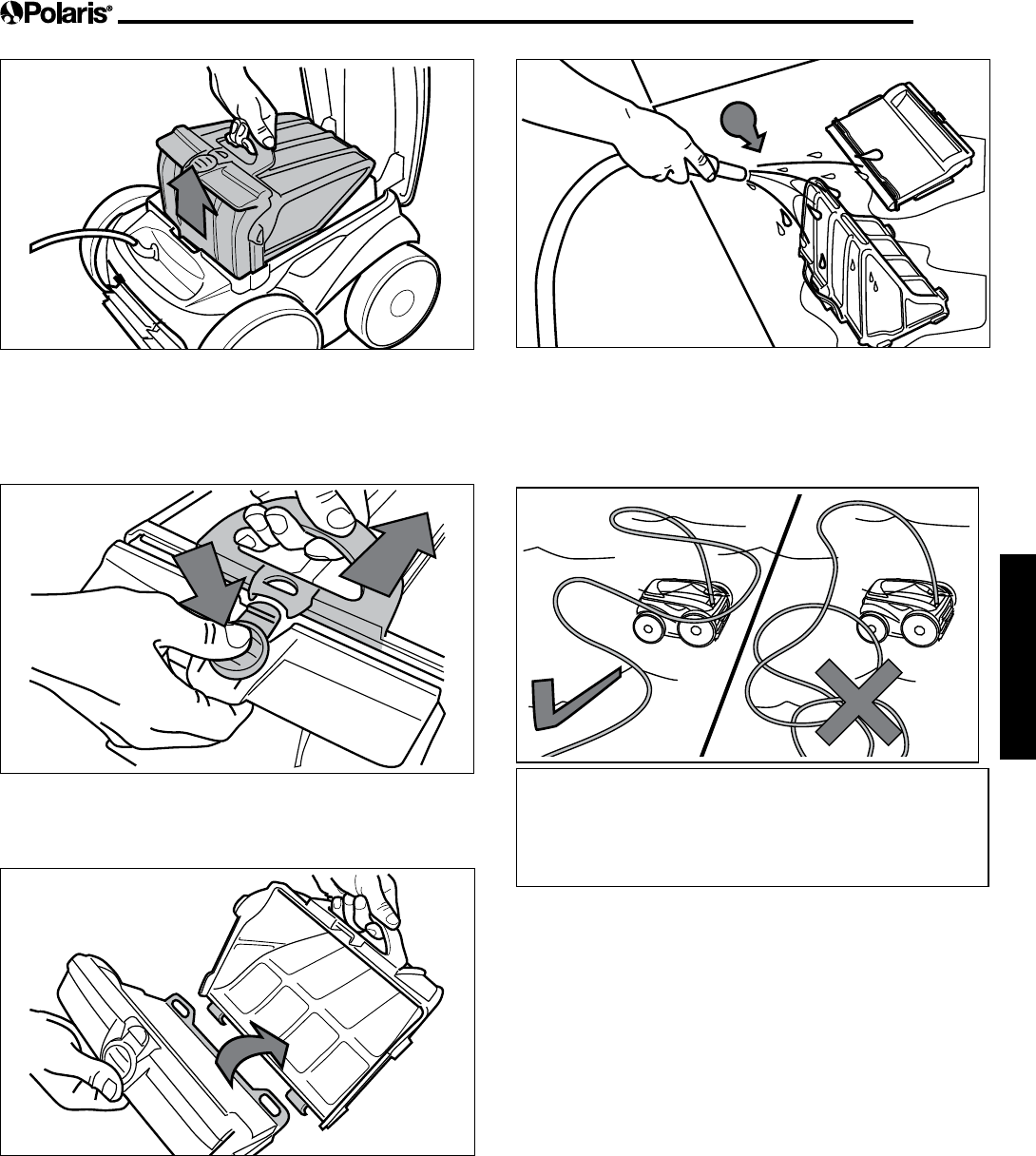 Polaris®