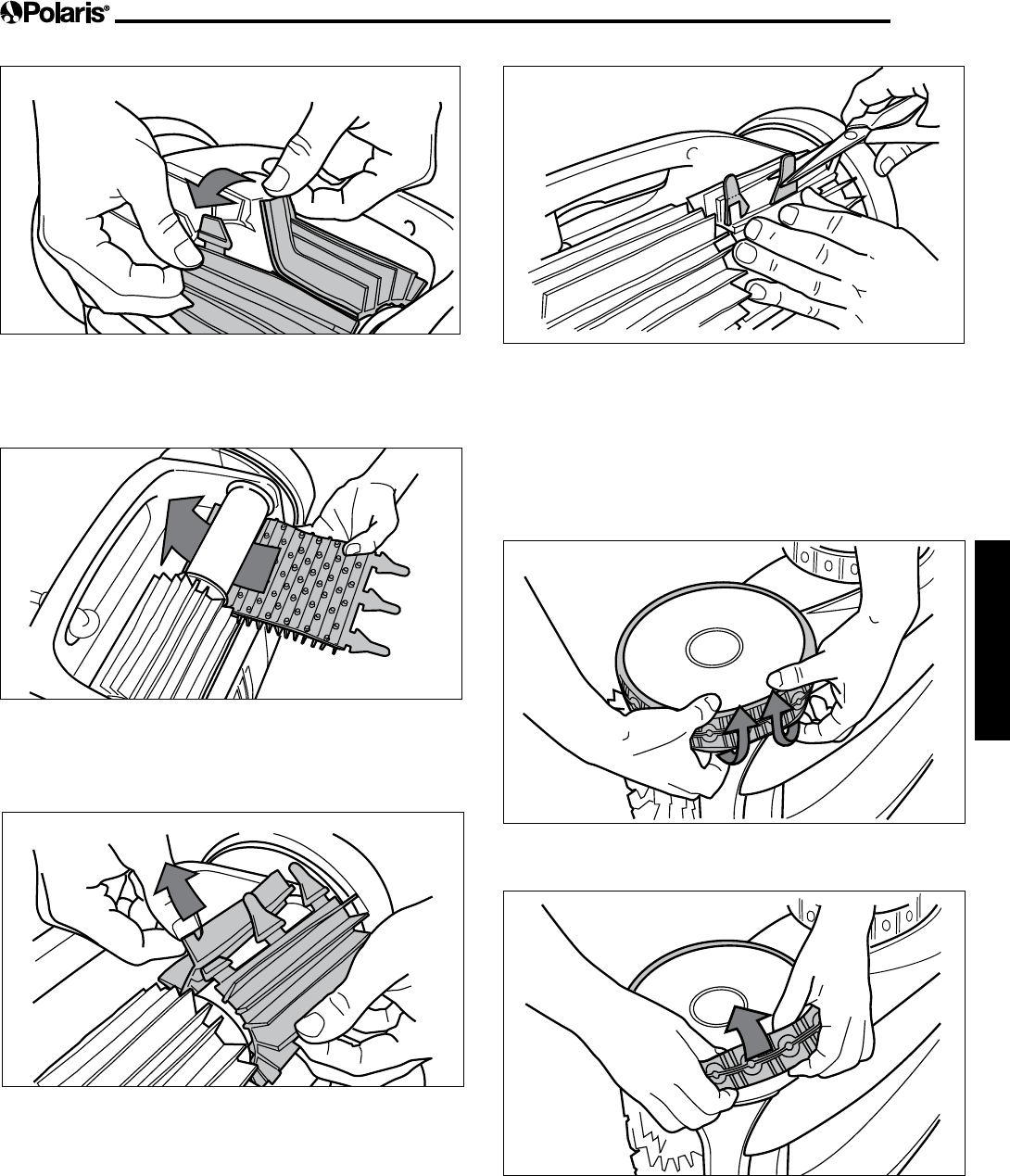 Polaris®