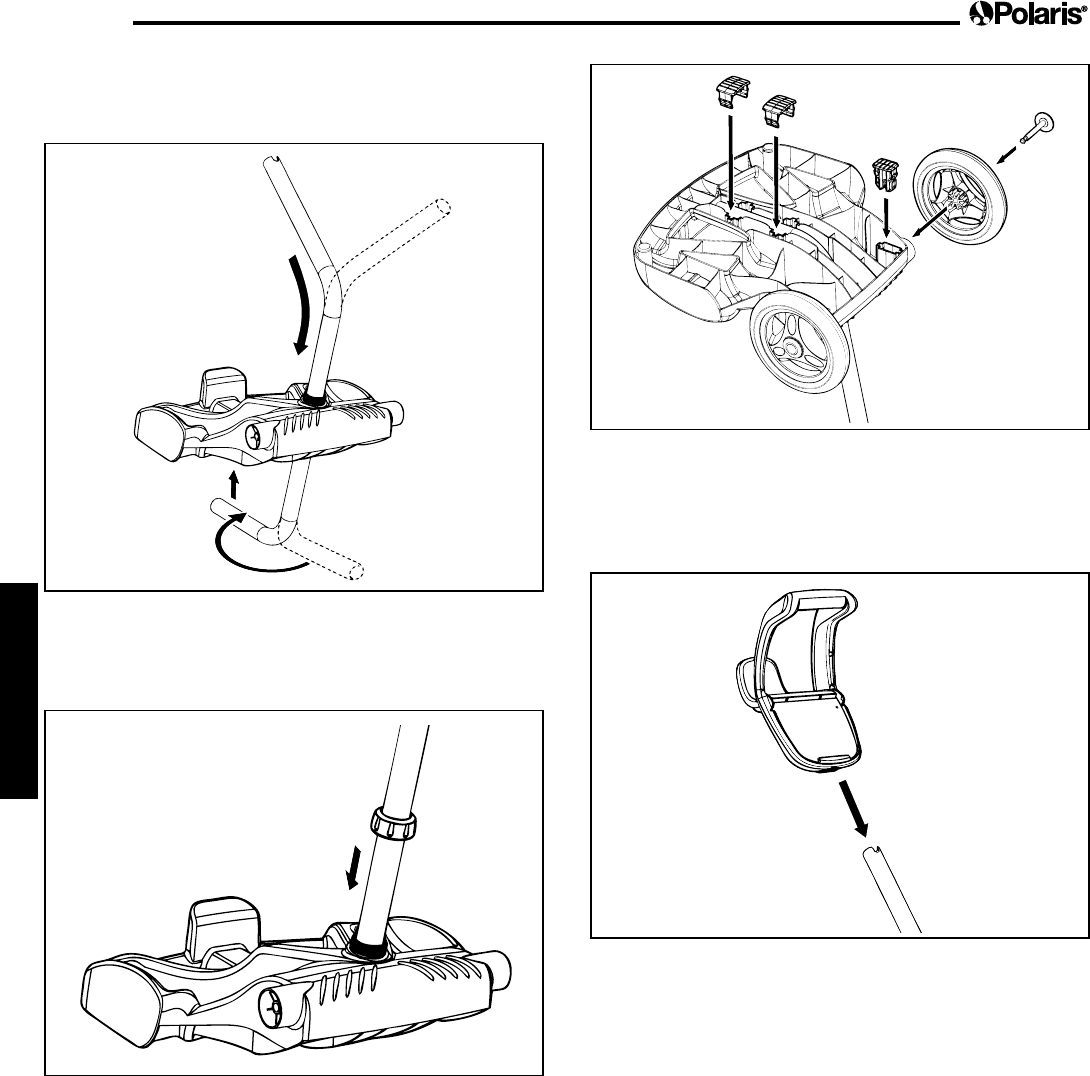 Polaris®