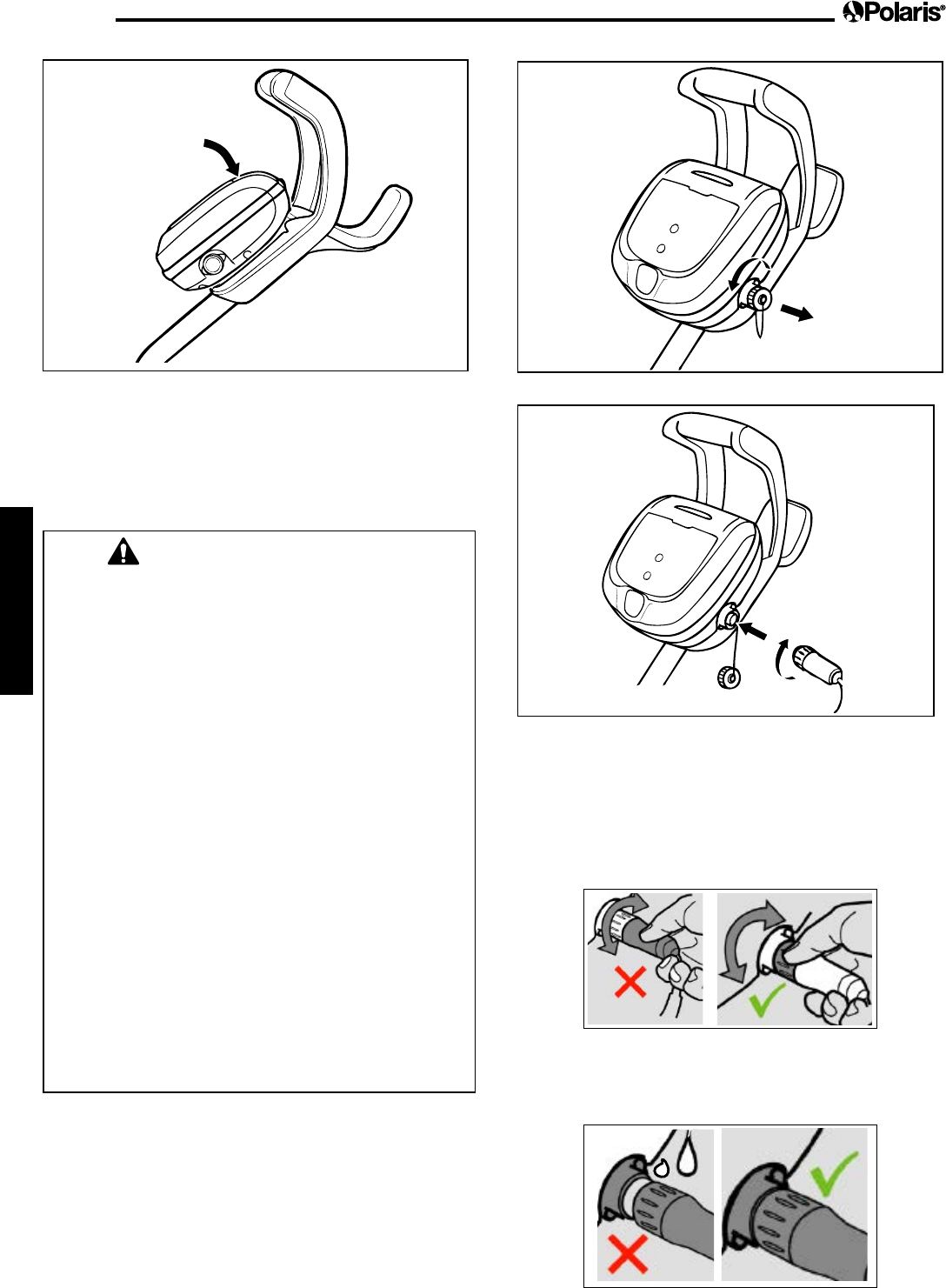 Polaris®