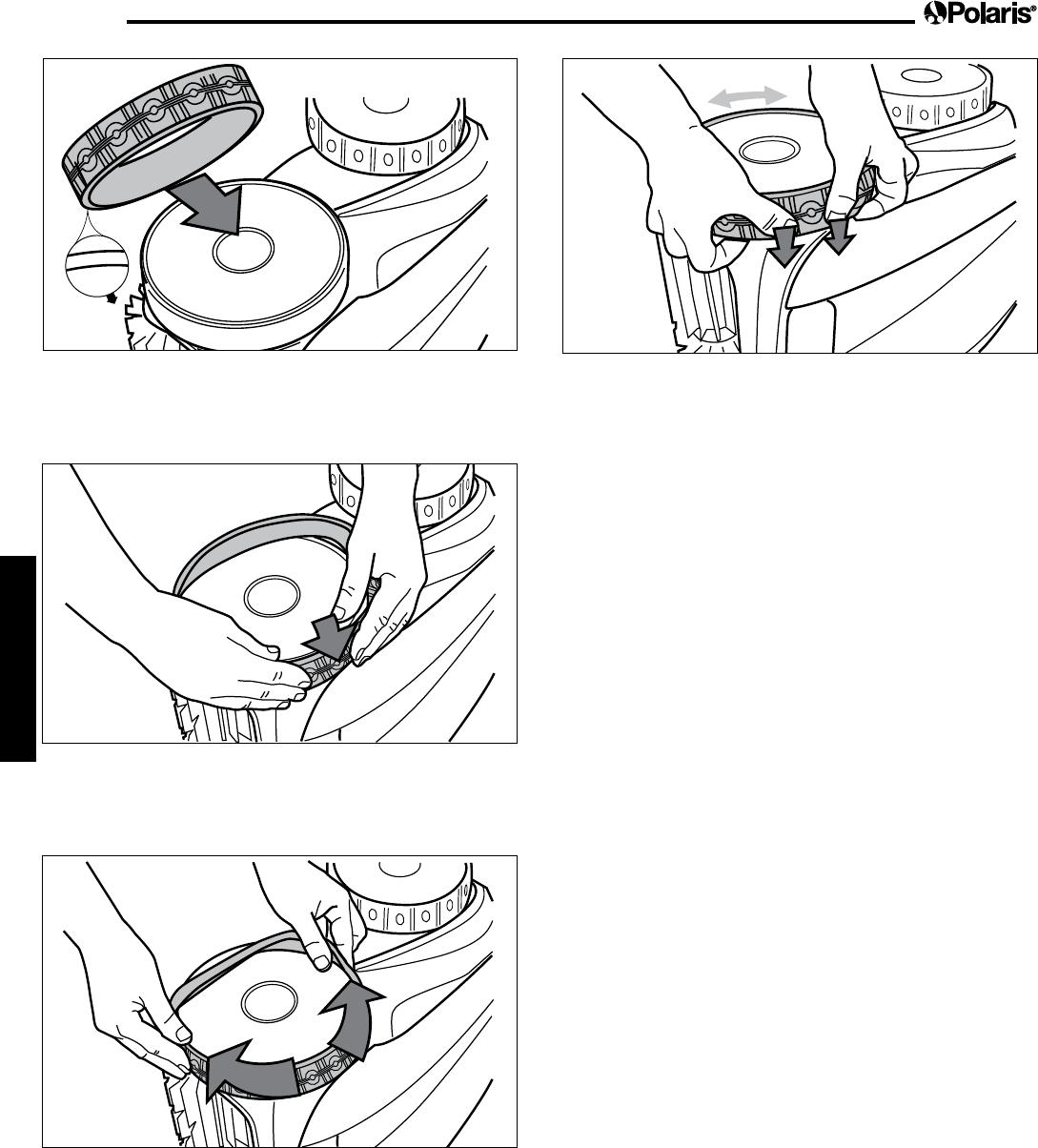 Polaris®