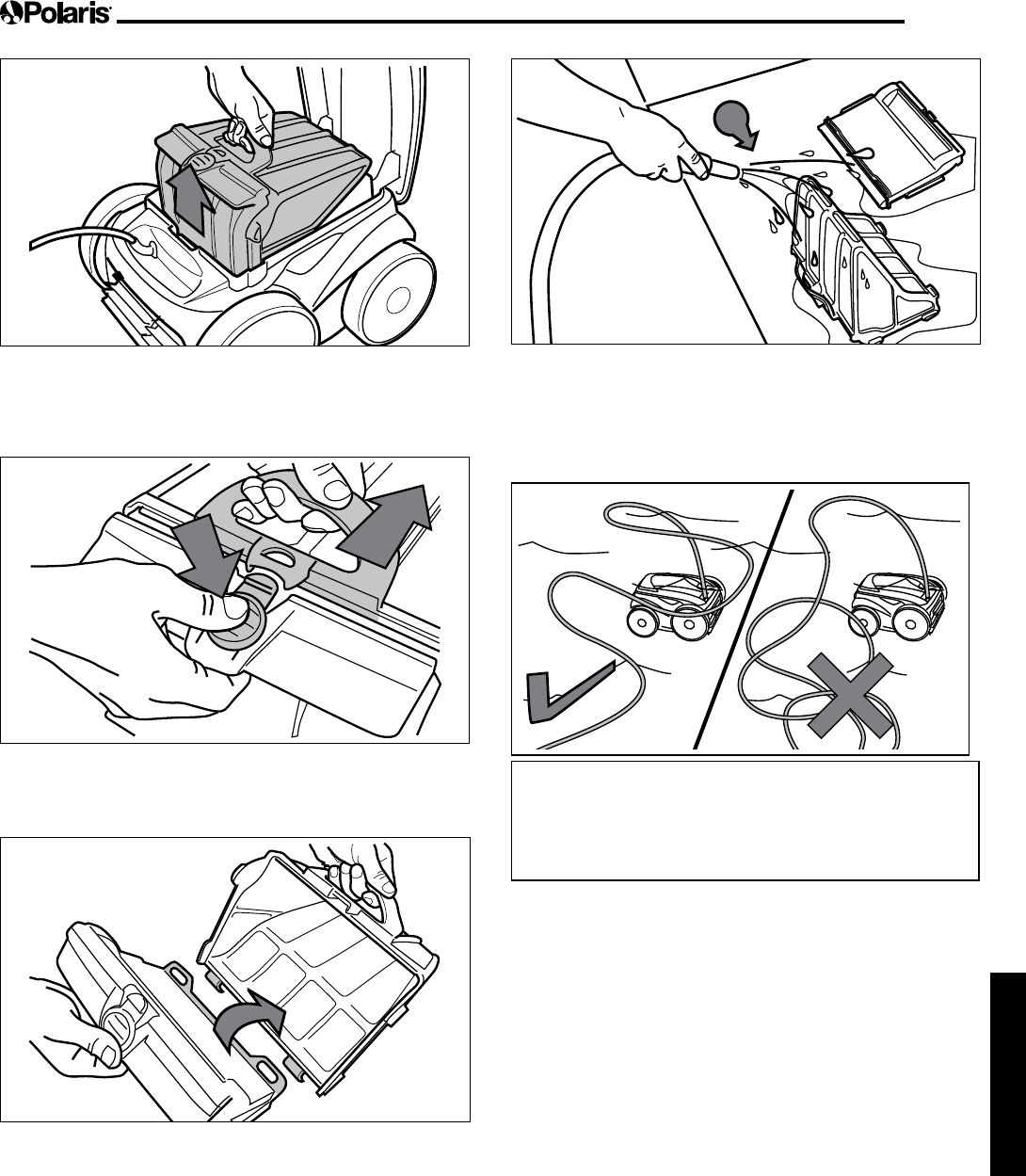 Polaris