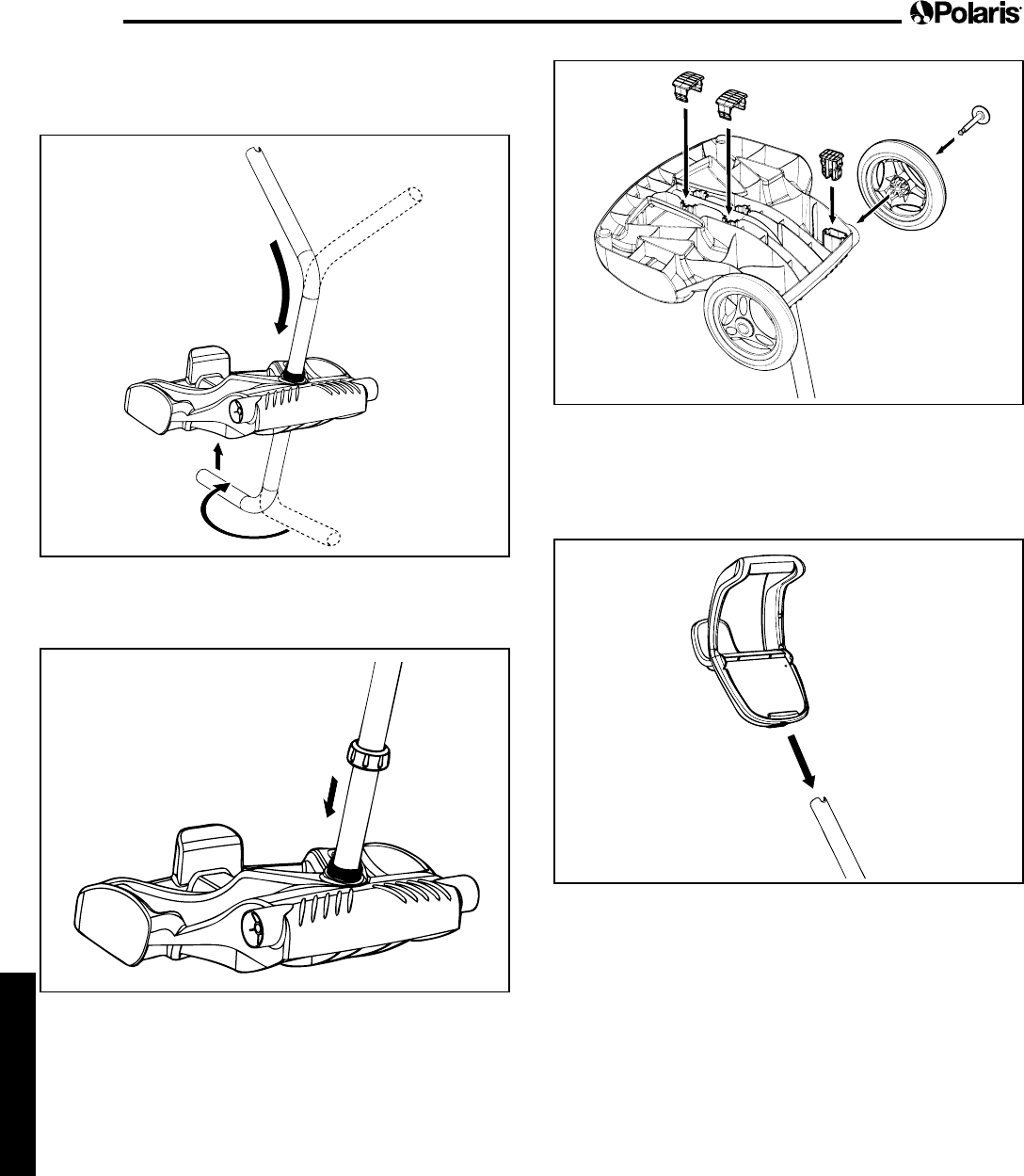 Polaris