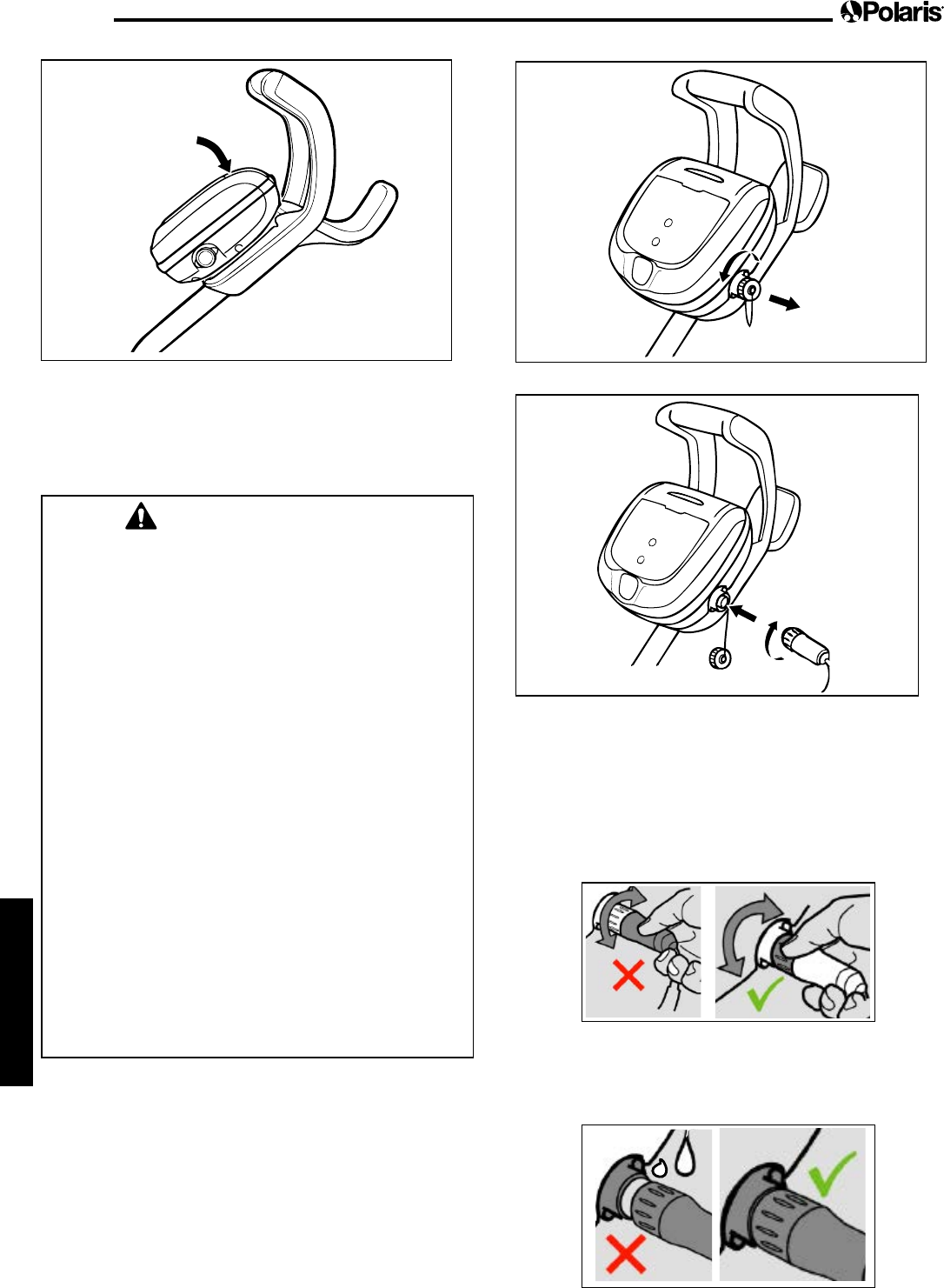 Polaris