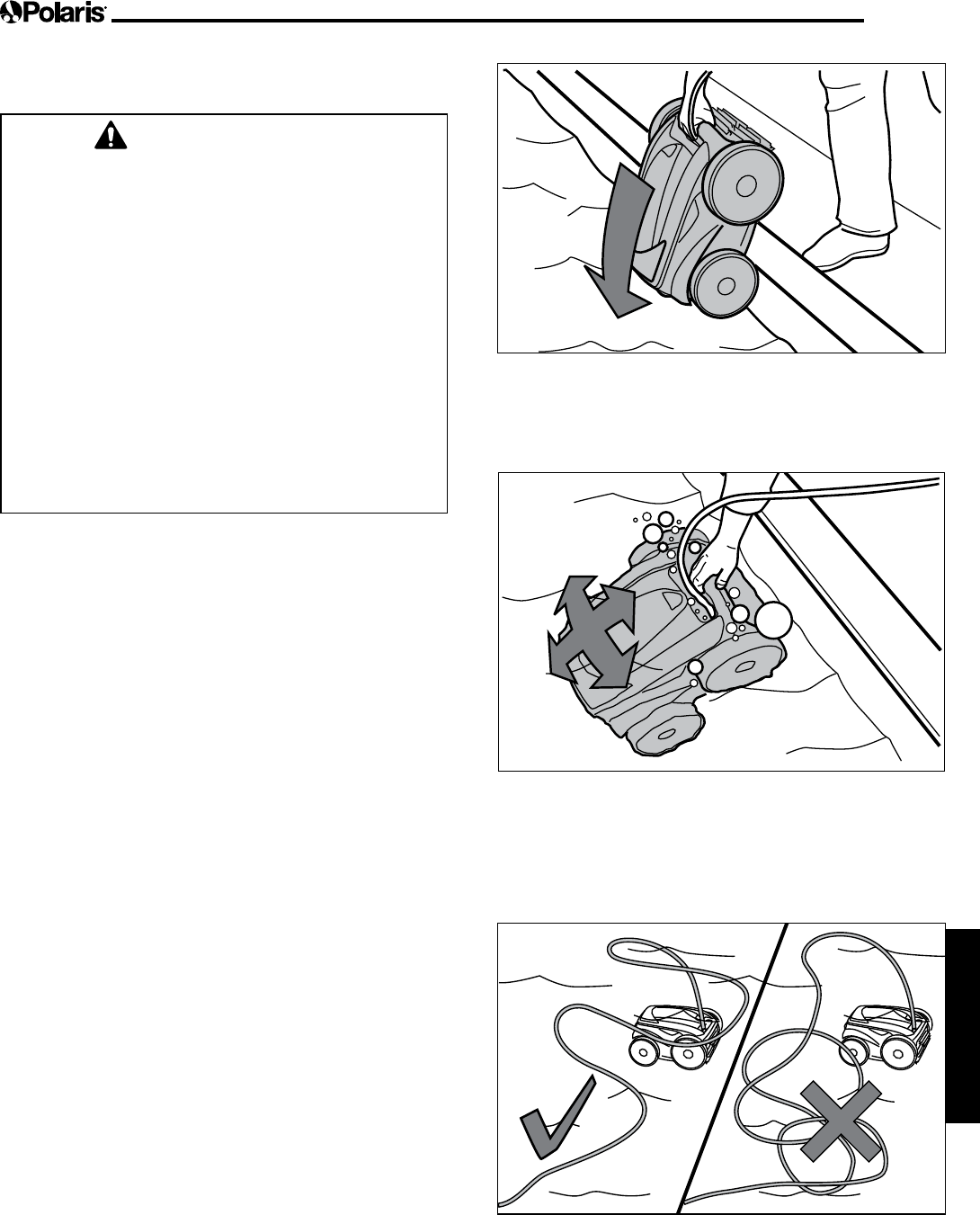 Polaris