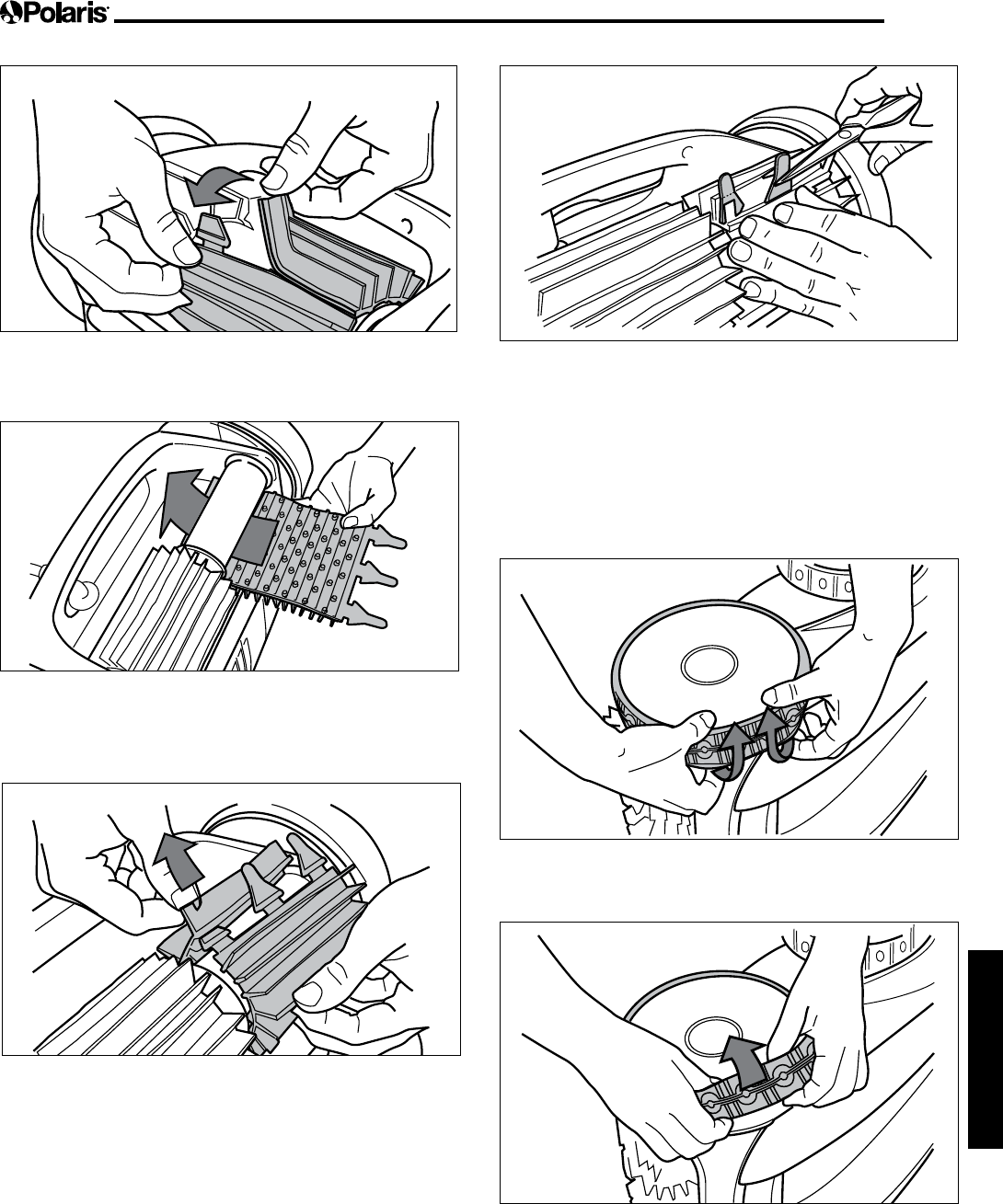 Polaris