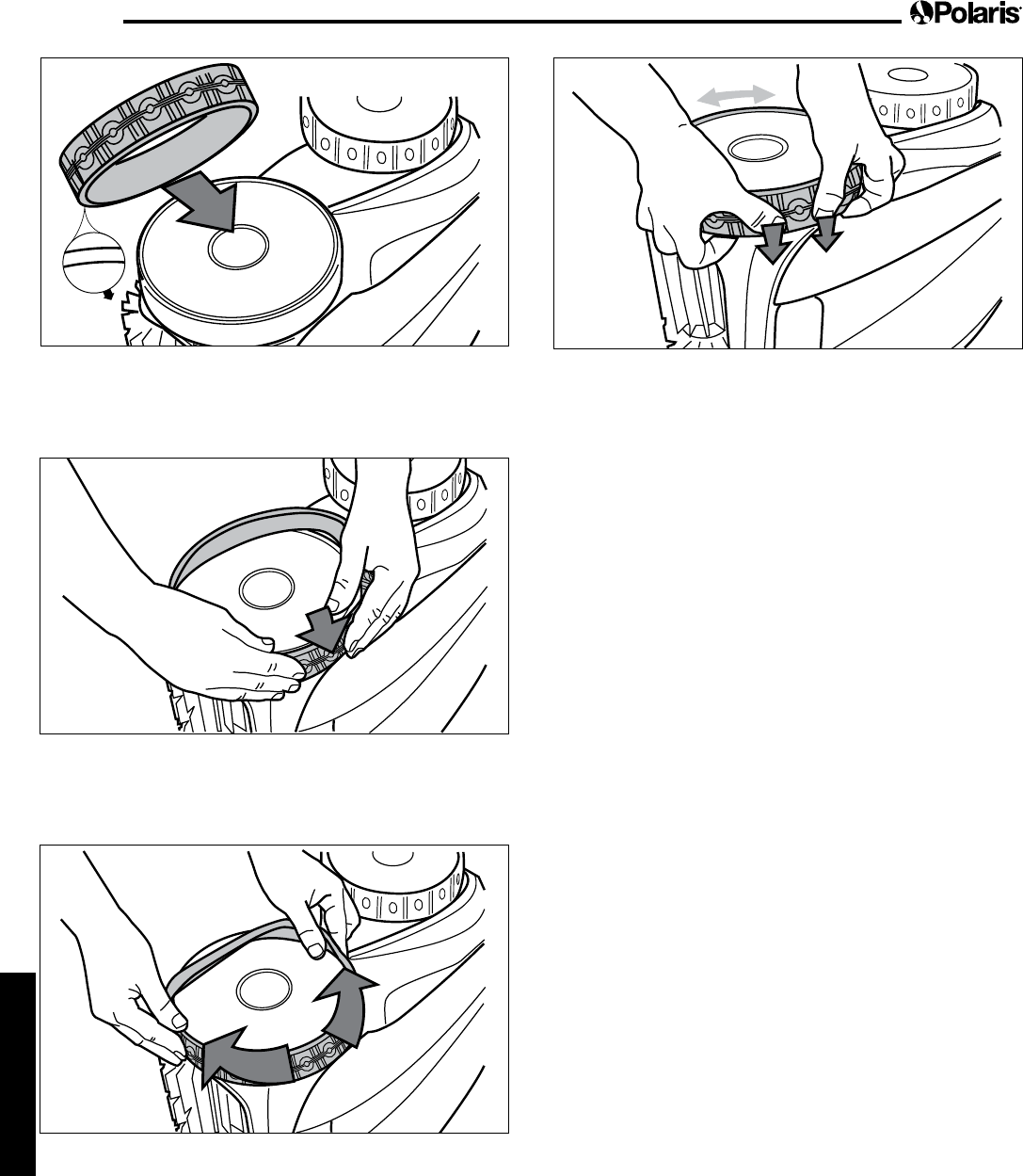 Polaris