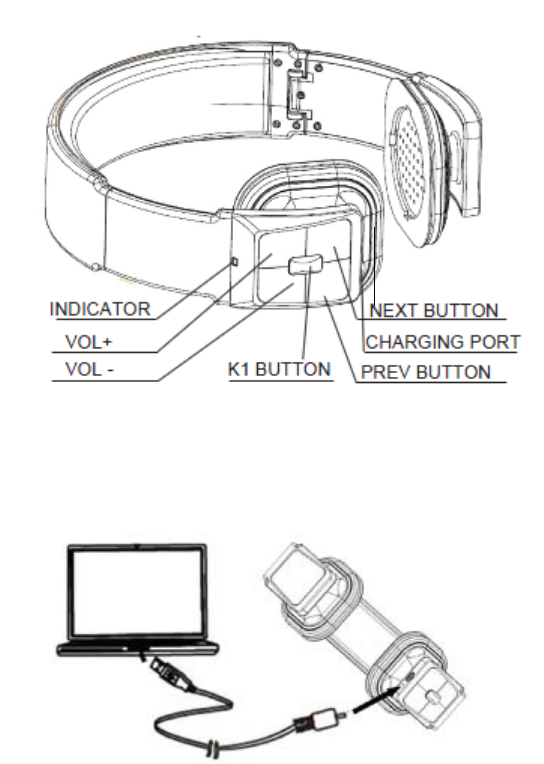 INDICATOR
VOL+
VOL -
K1 BUTTON
NEXT BUTTON
CHARGING PORT
PREV BUTTON