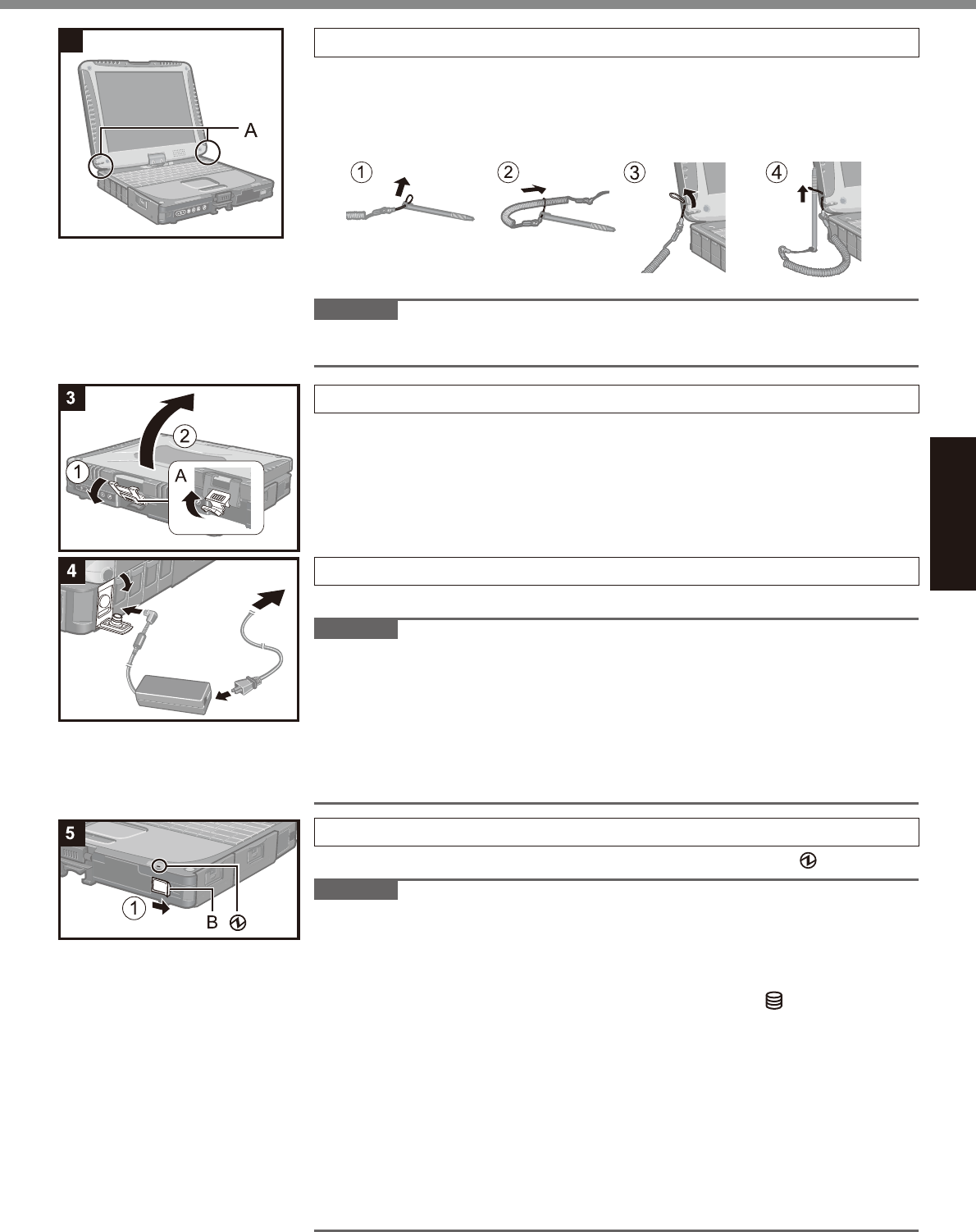 A

①

②

③

④

3

②

①

A

4

5

①

B