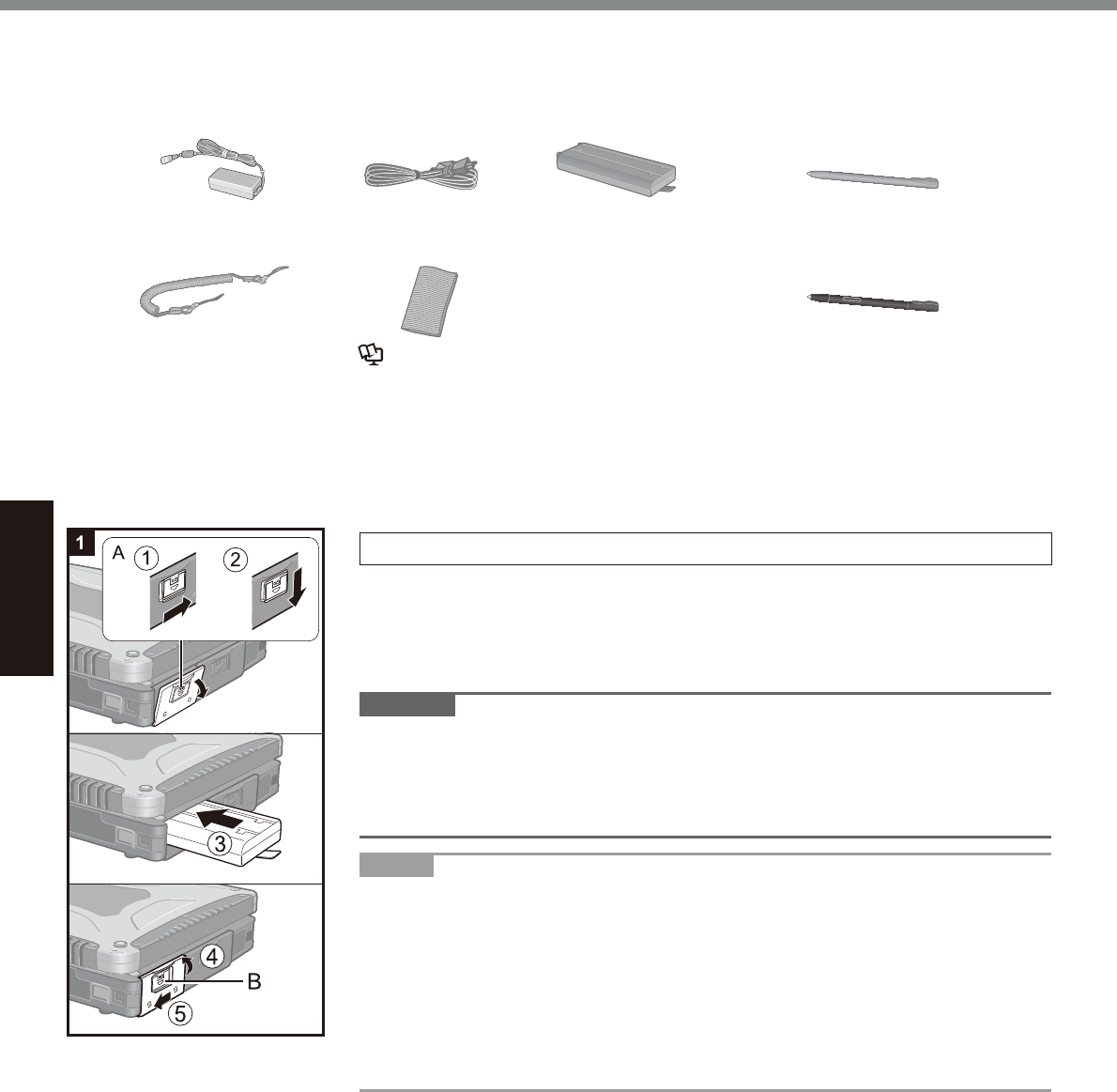 1

A ① ②

③

④

B

⑤