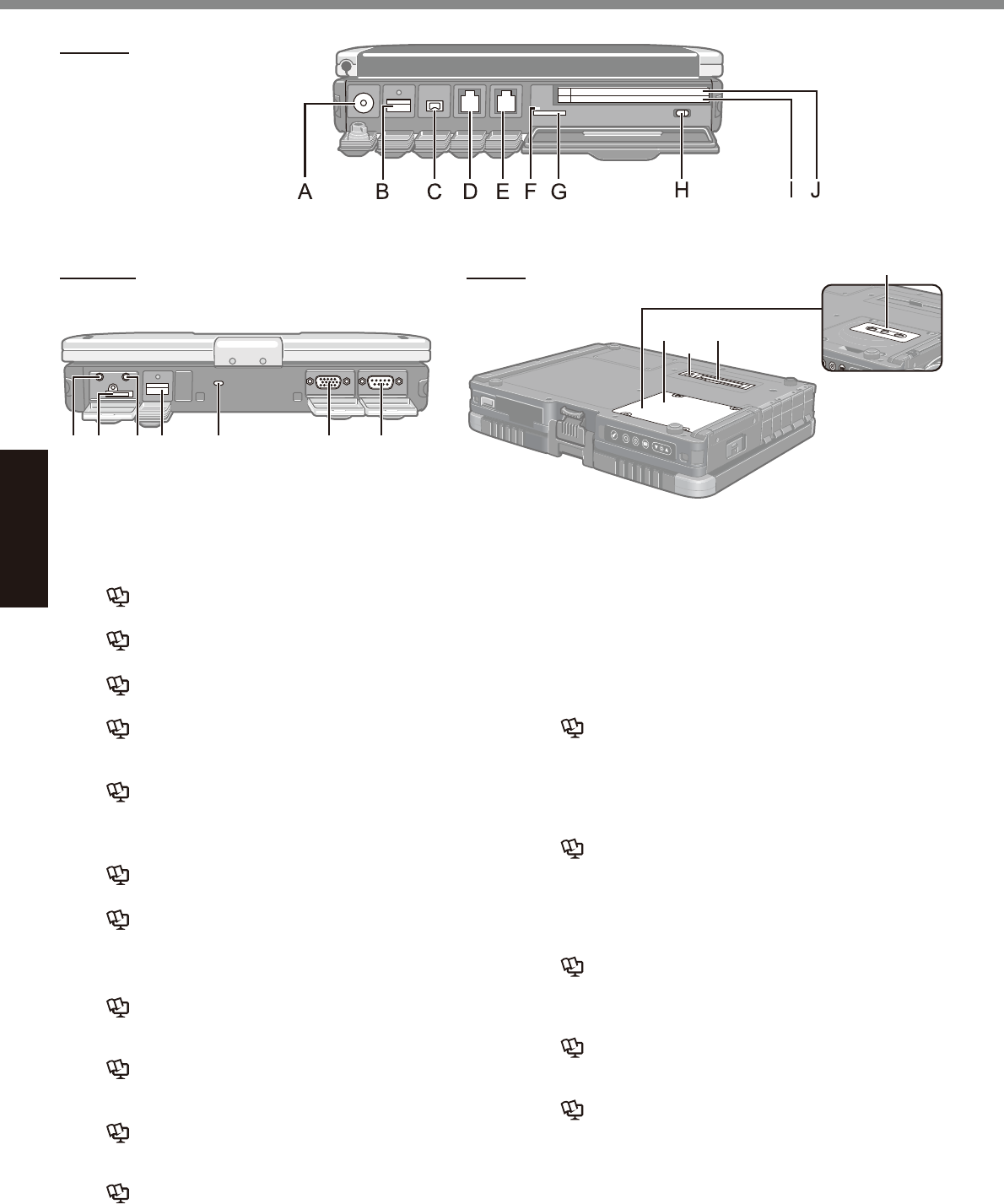 A B C D E F G H I J