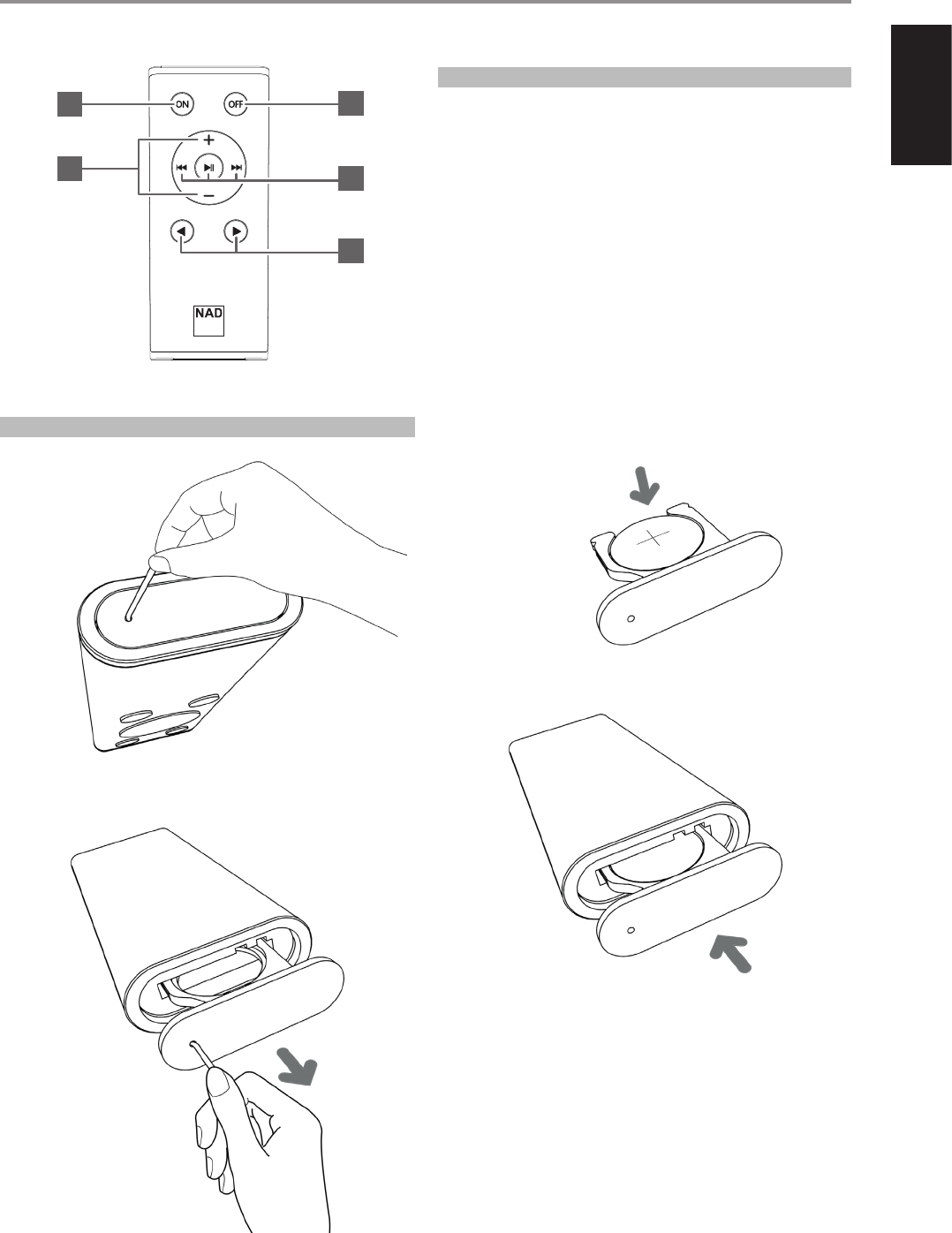 ON

OFF

+

−

NAD