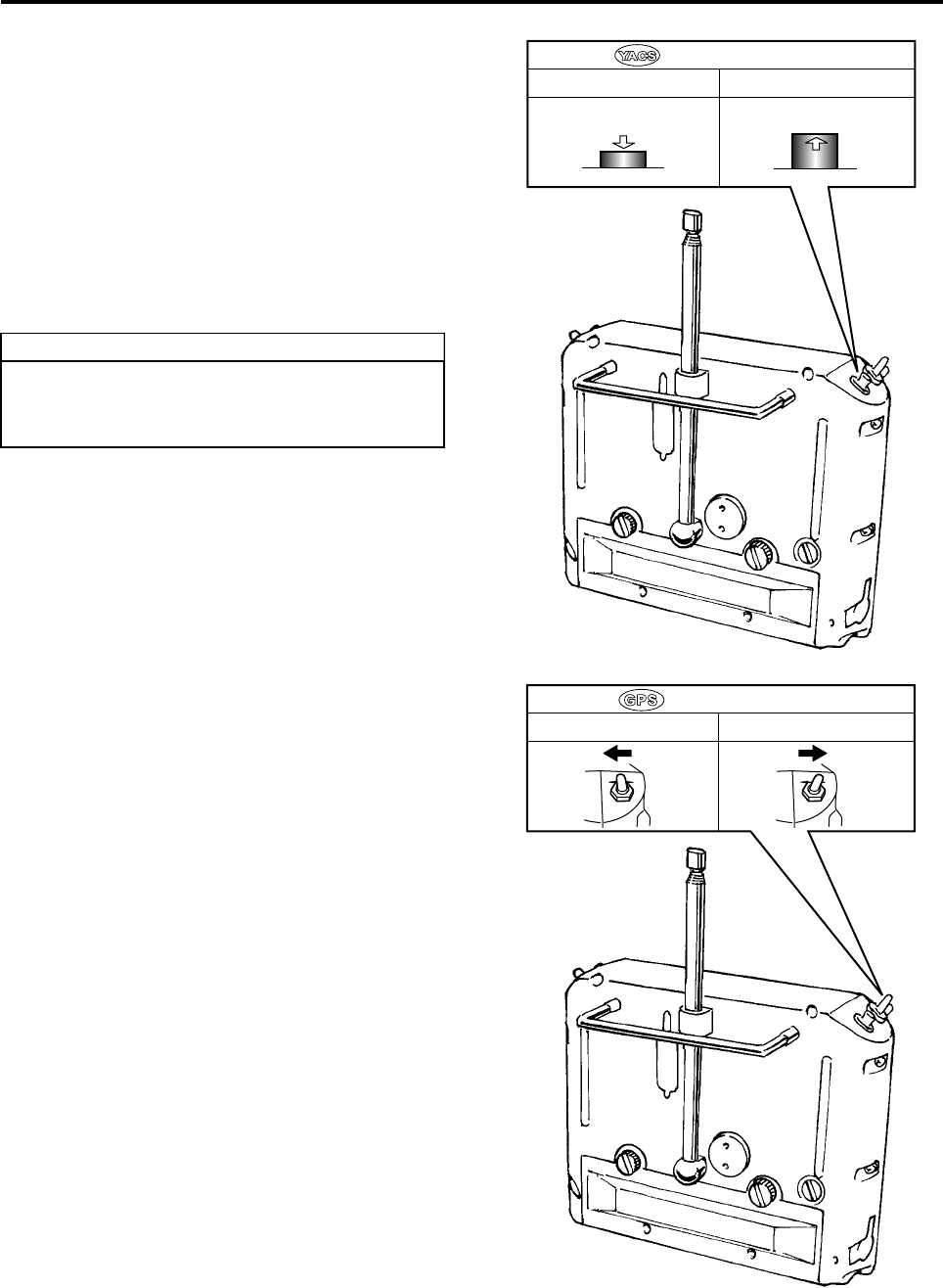 YACS

GPS