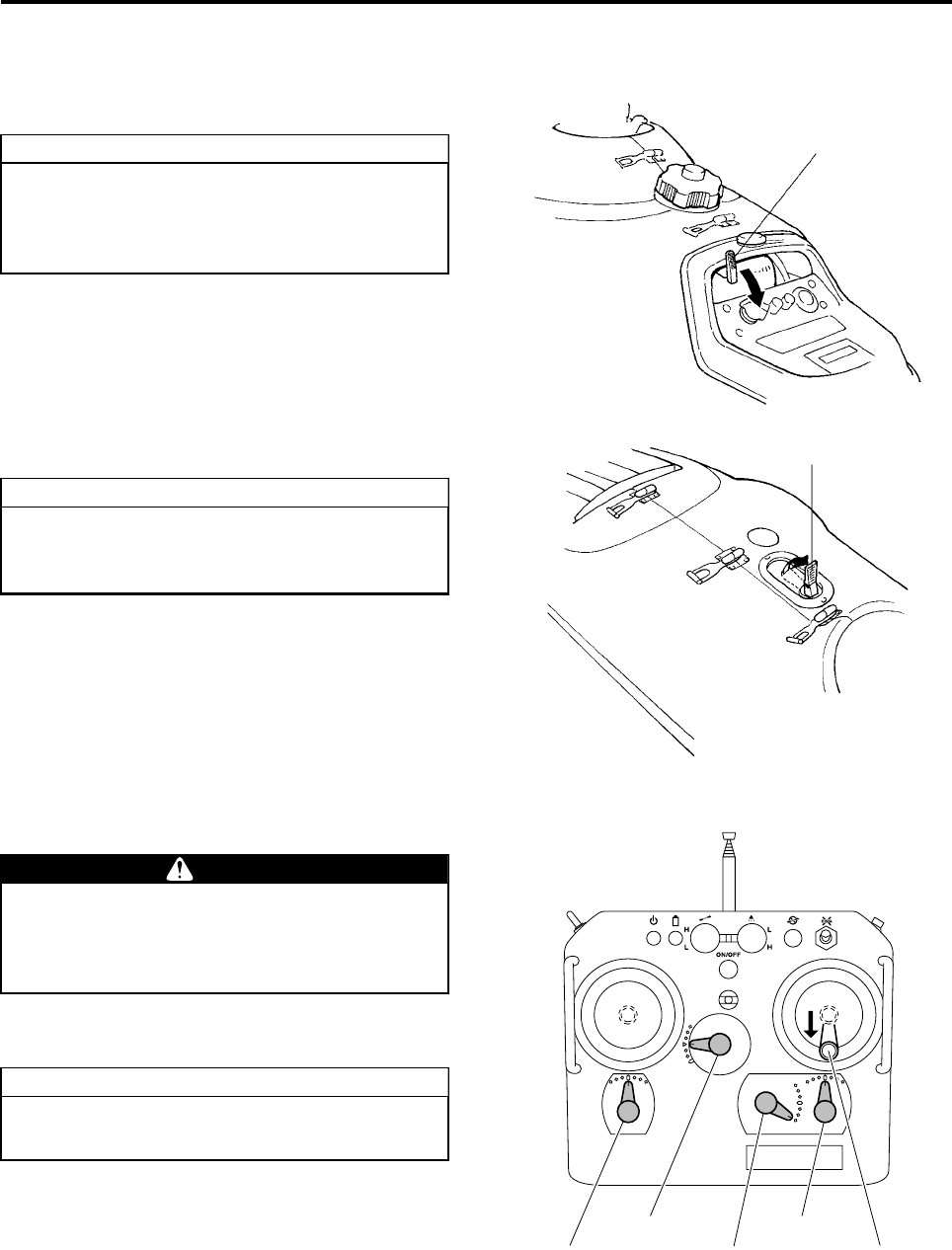 H
L
L
H
ON/OFF