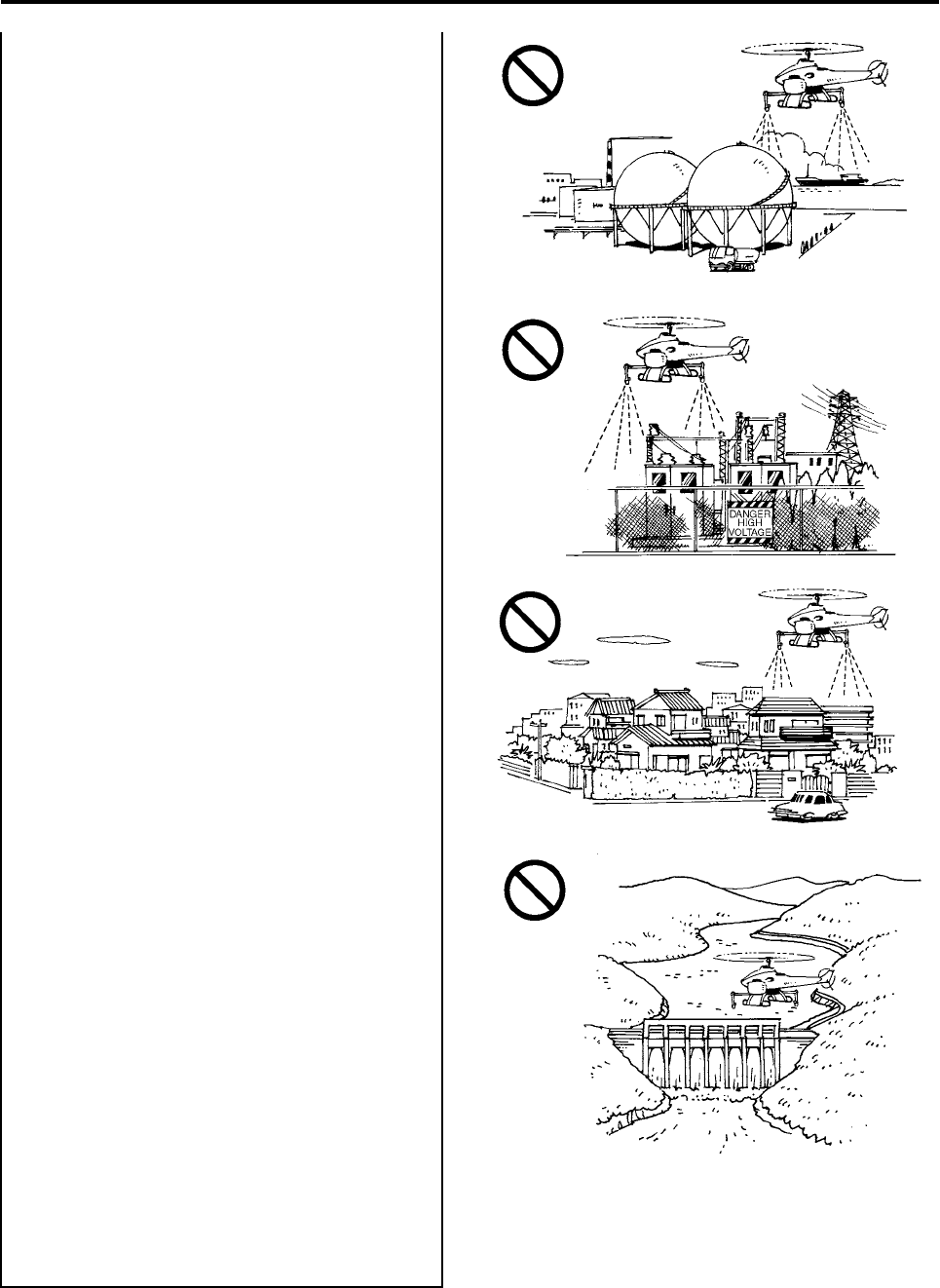 DANGER
HIGH
VOLTAGE