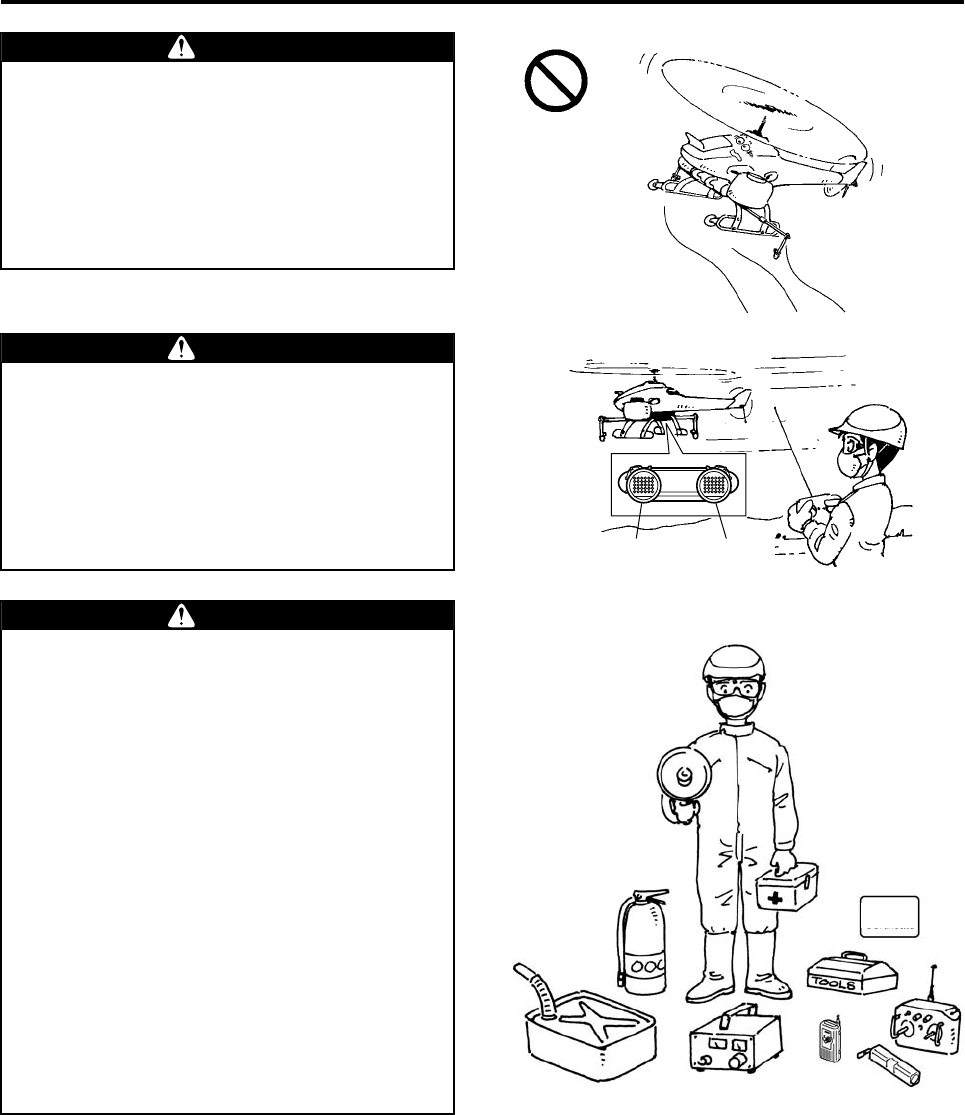 TOOLS