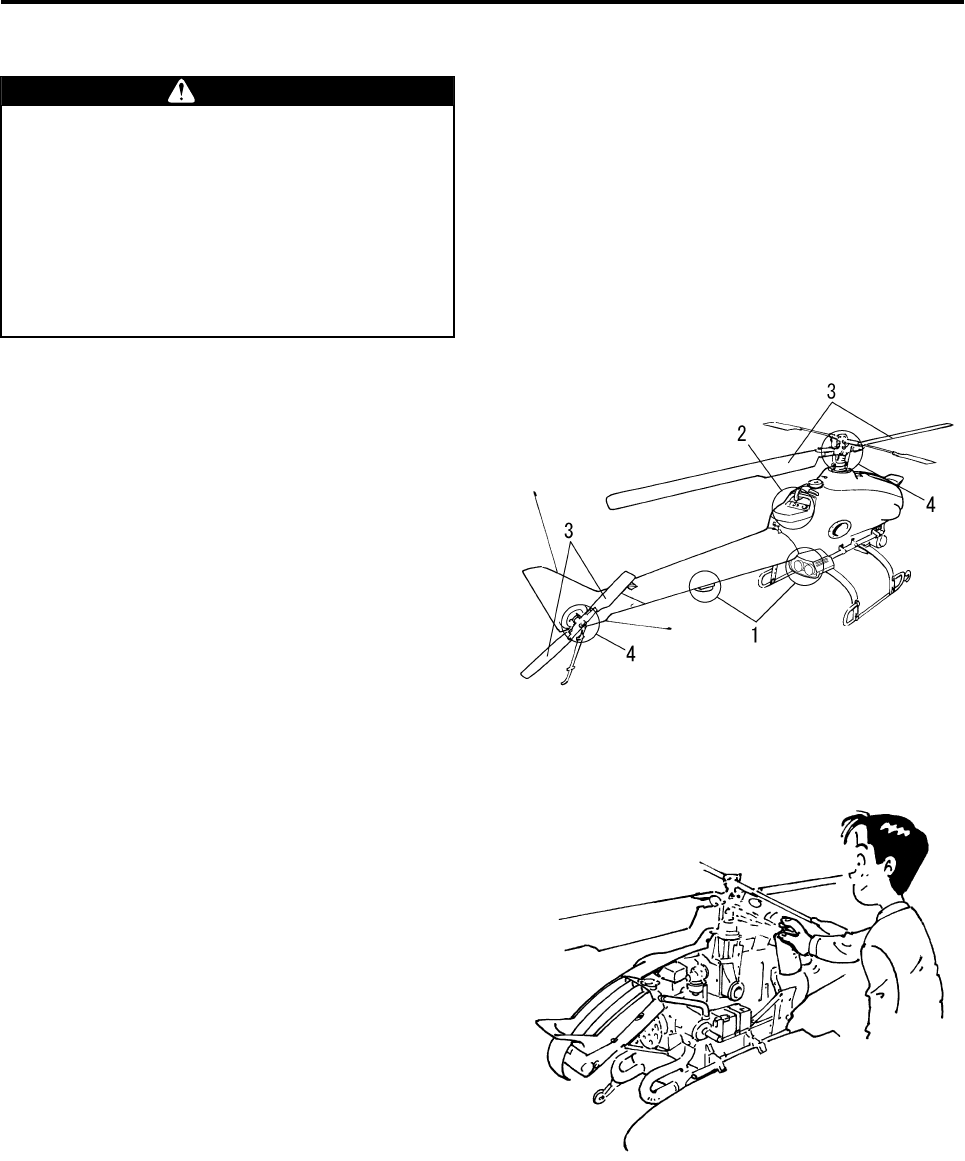 3
2
4
3
1
4