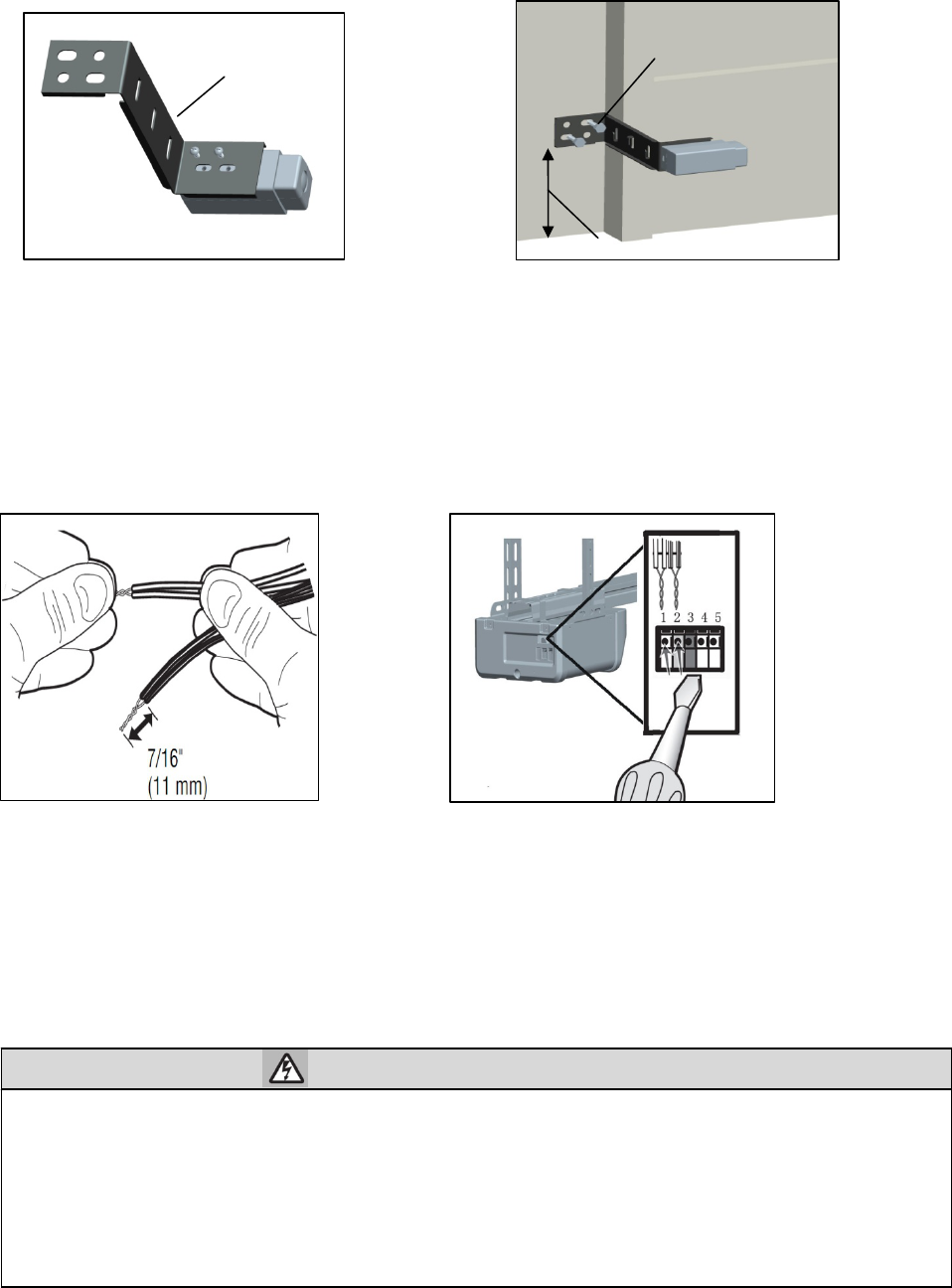 7/16"
(11 mm)

1 2 3 4 5