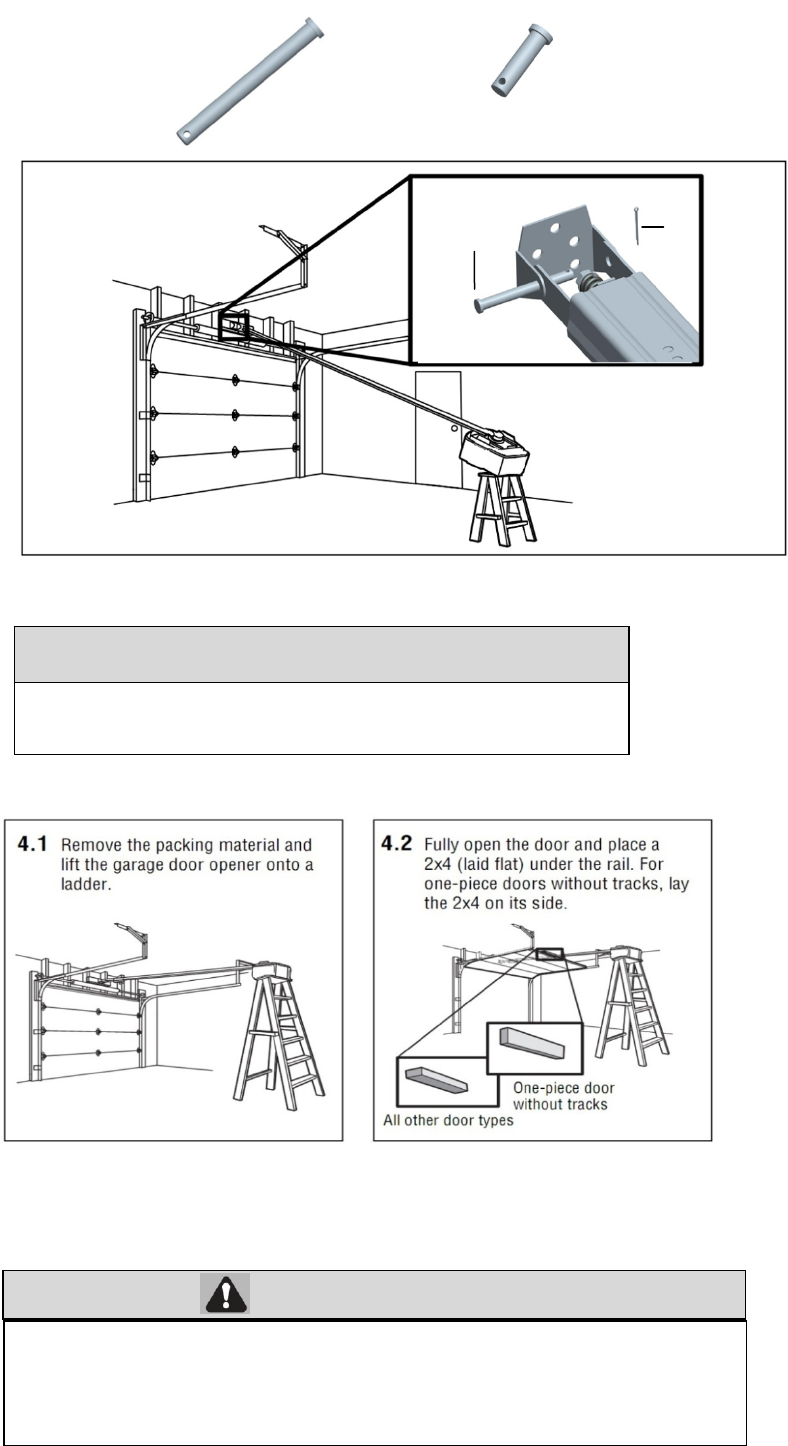 4.1 Remove the packing material and lift the garage door opener onto a ladder.

4.2 Fully open the door and place a 2x4 (laid flat) under the rail. For one-piece doors without tracks, lay the 2x4 on its side.

One-piece door without tracks

All other door types