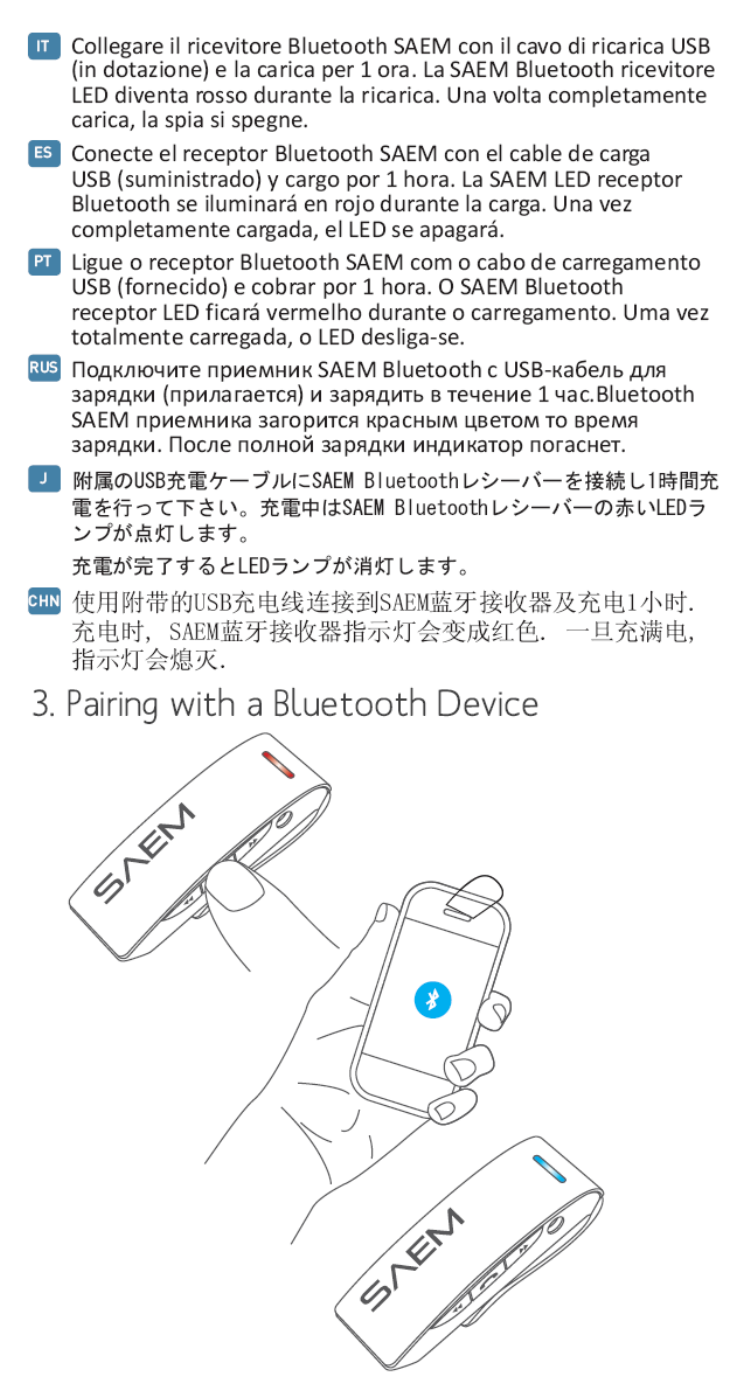 IT Collegare il ricevitore Bluetooth SAEM con il cavo di ricarica USB (in dotazione) e la carica per 1 ora. La SAEM Bluetooth ricevitore LED diventa rosso durante la ricarica. Una volta completamente carica, la spia si spegne.

ES Conecte el receptor Bluetooth SAEM con el cable de carga USB (suministrado) y cargo por 1 hora. La SAEM LED receptor Bluetooth se iluminará en rojo durante la carga. Una vez completamente cargada, el LED se apagará.

PT Ligue o receptor Bluetooth SAEM com o cabo de carregamento USB (fornecido) e cobrar por 1 hora. O SAEM Bluetooth receptor LED ficará vermelho durante o carregamento. Uma vez totalmente carregada, o LED desliga-se.

RUS Подключите приемник SAEM Bluetooth с USB-кабель для зарядки (прилагается) и зарядить в течение 1 час.Bluetooth SAEM приемника загорится красным цветом то время зарядки. После полной зарядки индикатор погаснет.

J 附属のUSB充電ケーブルにSAEM Bluetoothレシーバーを接続し1時間充電を行って下さい。充電中はSAEM Bluetoothレシーバーの赤いLEDランプが点灯します。

充電が完了するとLEDランプが消灯します。

CHN 使用附带的USB充电线连接到SAEM蓝牙接收器及充电1小时. 充电时, SAEM蓝牙接收器指示灯会变成红色. 一旦充满电, 指示灯会熄灭.

3. Pairing with a Bluetooth Device

SAEM

SAEM