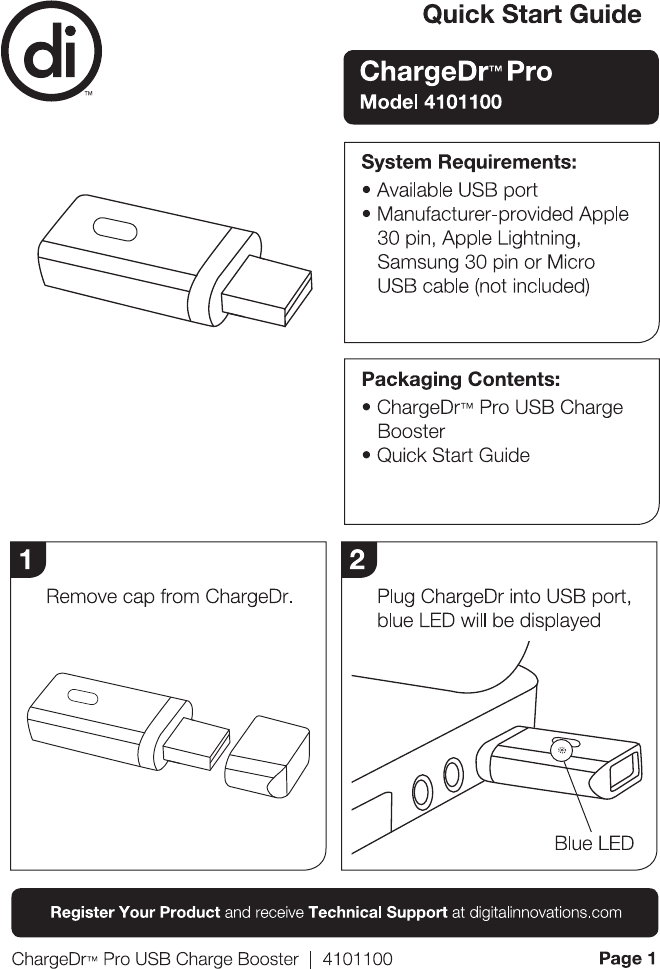 di™

Quick Start Guide

ChargeDr™ Pro
Model 4101100

System Requirements:
• Available USB port
• Manufacturer-provided Apple 30 pin, Apple Lightning, Samsung 30 pin or Micro USB cable (not included)

Packaging Contents:
• ChargeDr™ Pro USB Charge Booster
• Quick Start Guide

1
Remove cap from ChargeDr.

2
Plug ChargeDr into USB port, blue LED will be displayed

Blue LED

Register Your Product and receive Technical Support at digitalinnovations.com

ChargeDr™ Pro USB Charge Booster | 4101100

Page 1