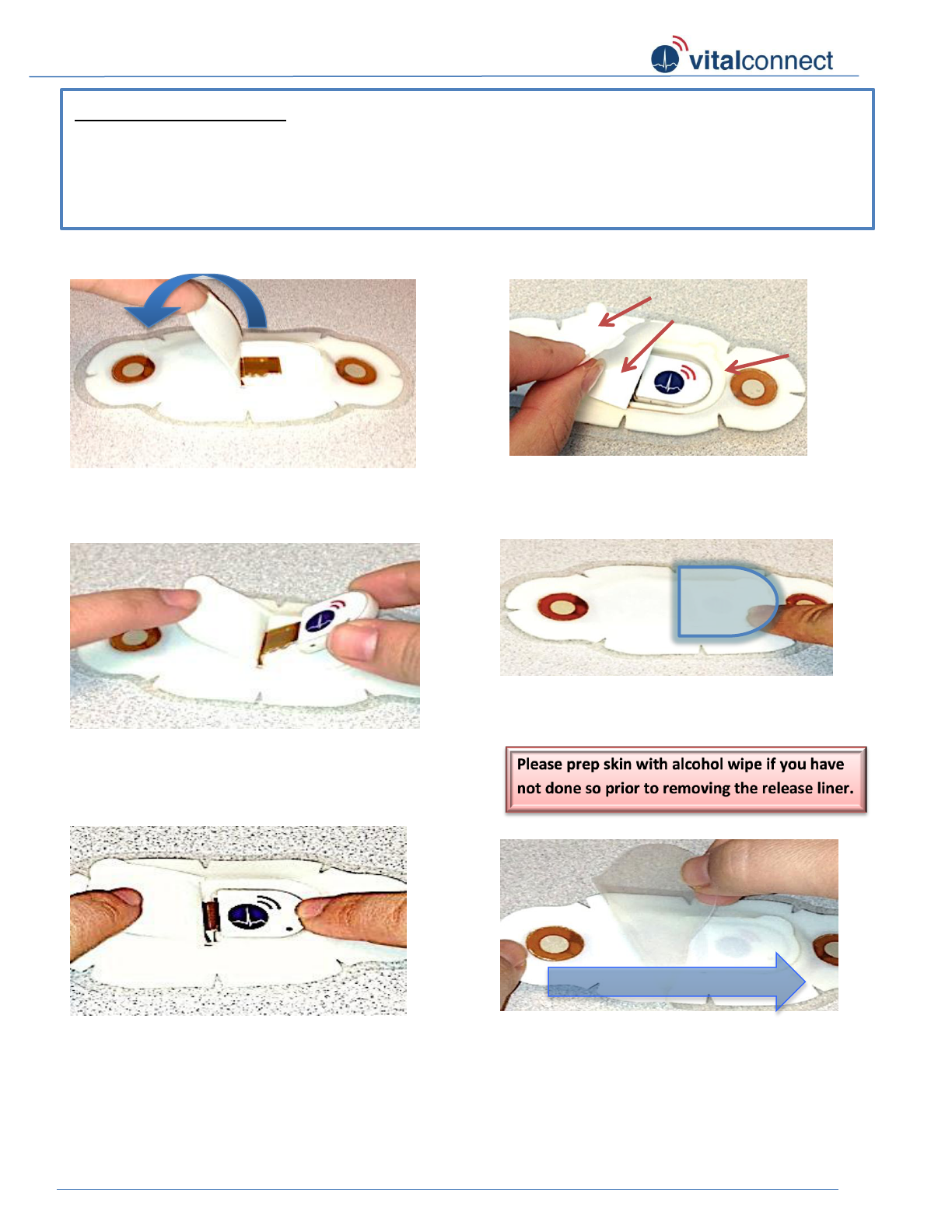 vitalconnect

Please prep skin with alcohol wipe if you have not done so prior to removing the release liner.