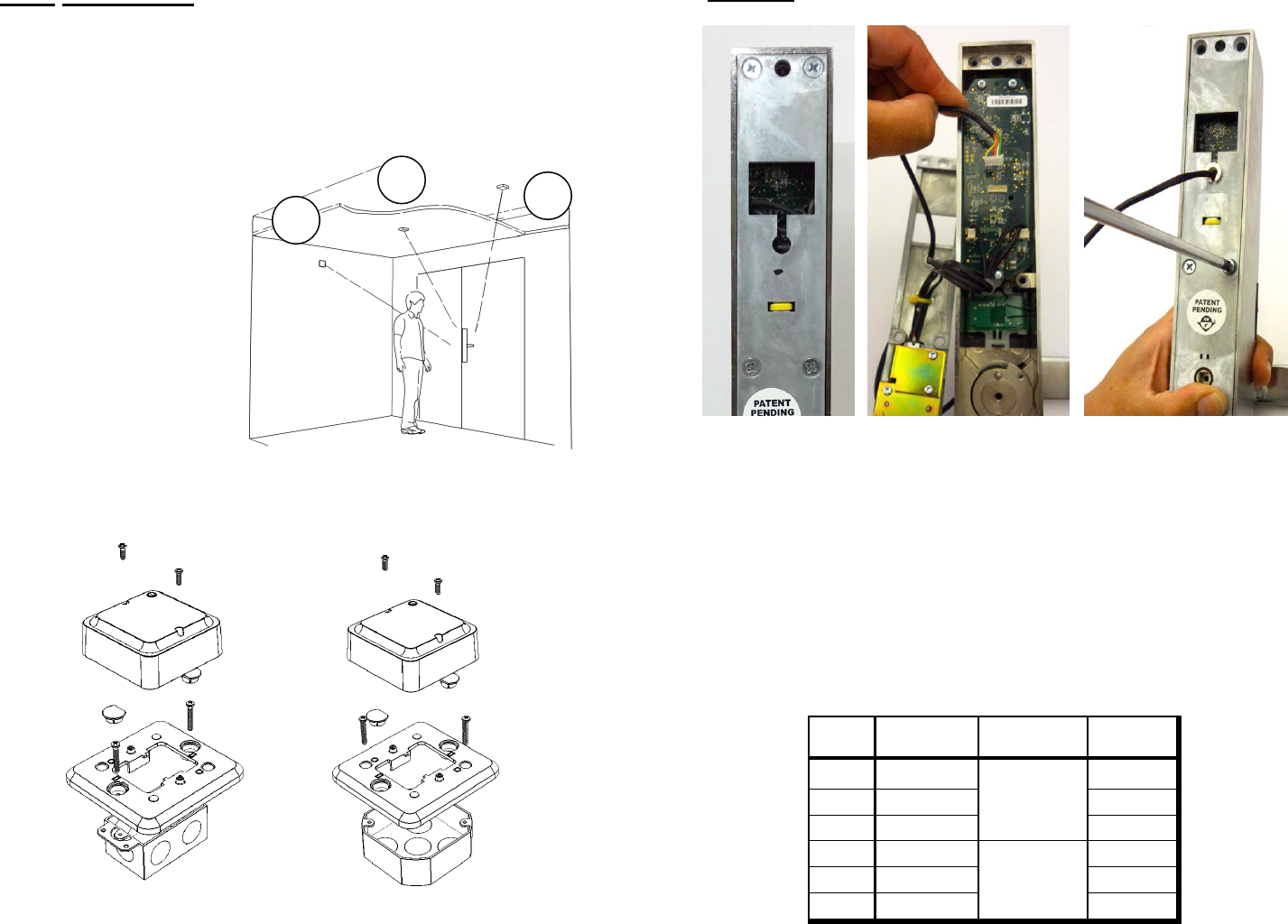 PATENT PENDING

PATENT PENDING