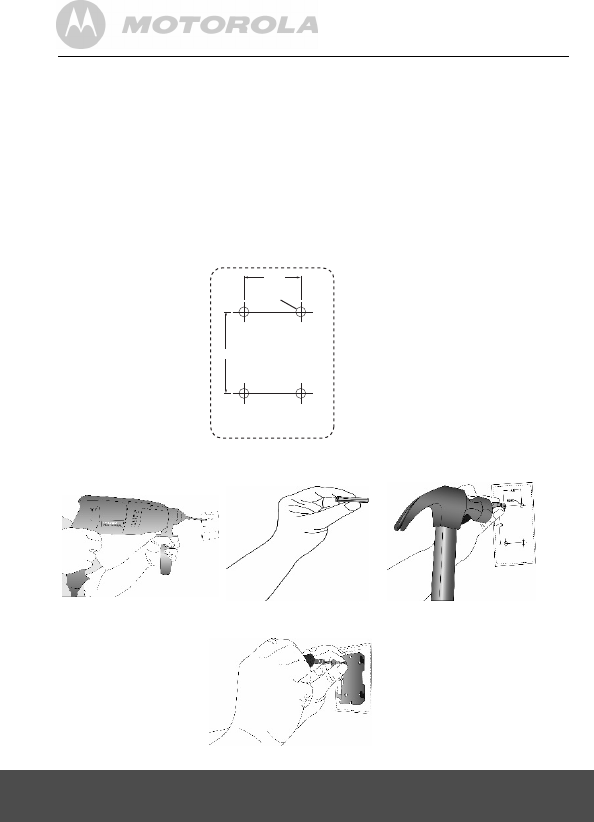 MOTOROLA