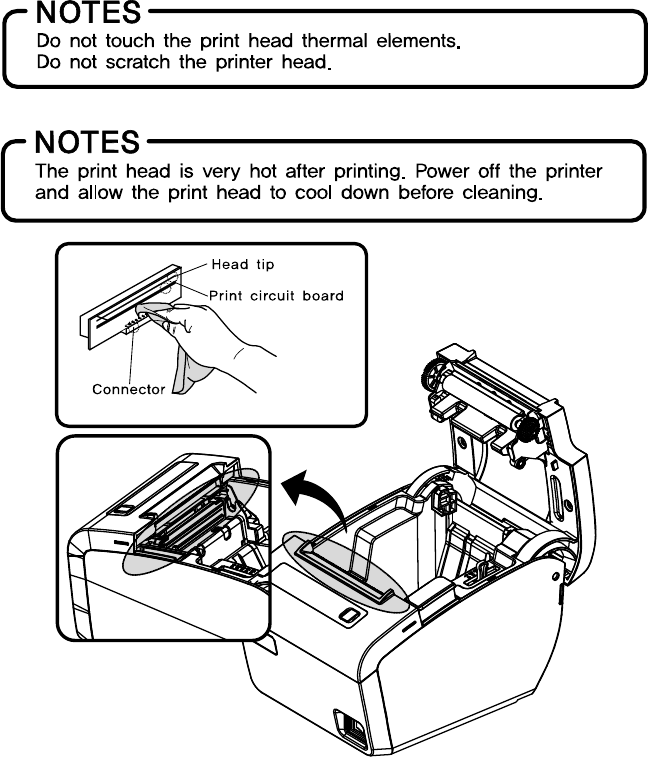 NOTES
Do not touch the print head thermal elements.
Do not scratch the printer head.

NOTES
The print head is very hot after printing. Power off the printer and allow the print head to cool down before cleaning.

Head tip
Print circuit board
Connector