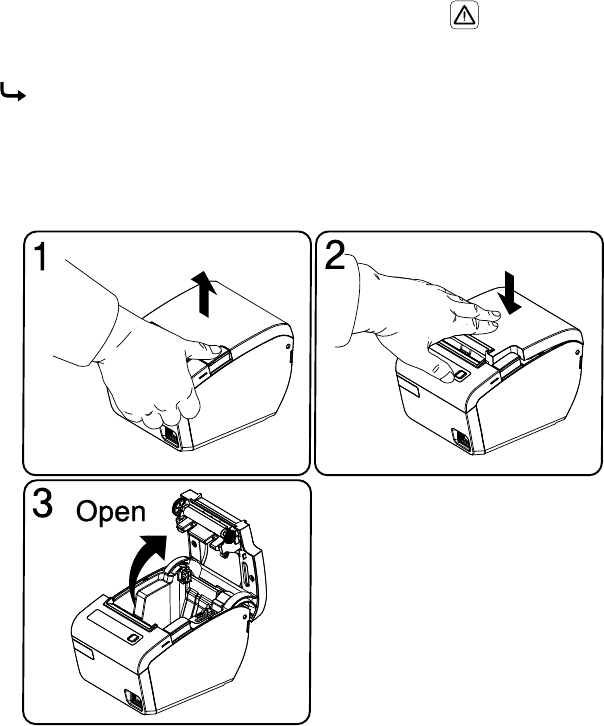 1

2

3 Open