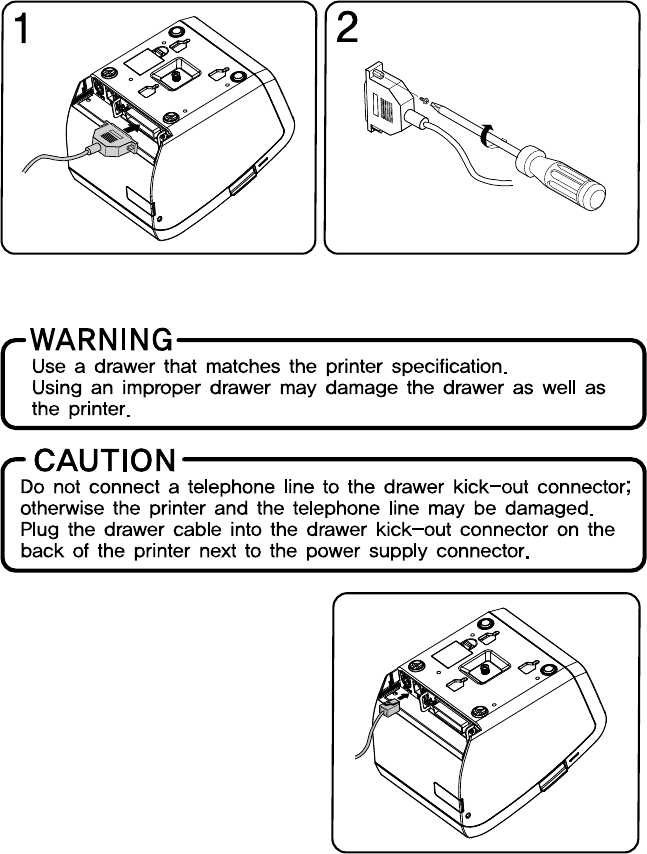 1

2

WARNING
Use a drawer that matches the printer specification.
Using an improper drawer may damage the drawer as well as the printer.

CAUTION
Do not connect a telephone line to the drawer kick-out connector; otherwise the printer and the telephone line may be damaged.
Plug the drawer cable into the drawer kick-out connector on the back of the printer next to the power supply connector.