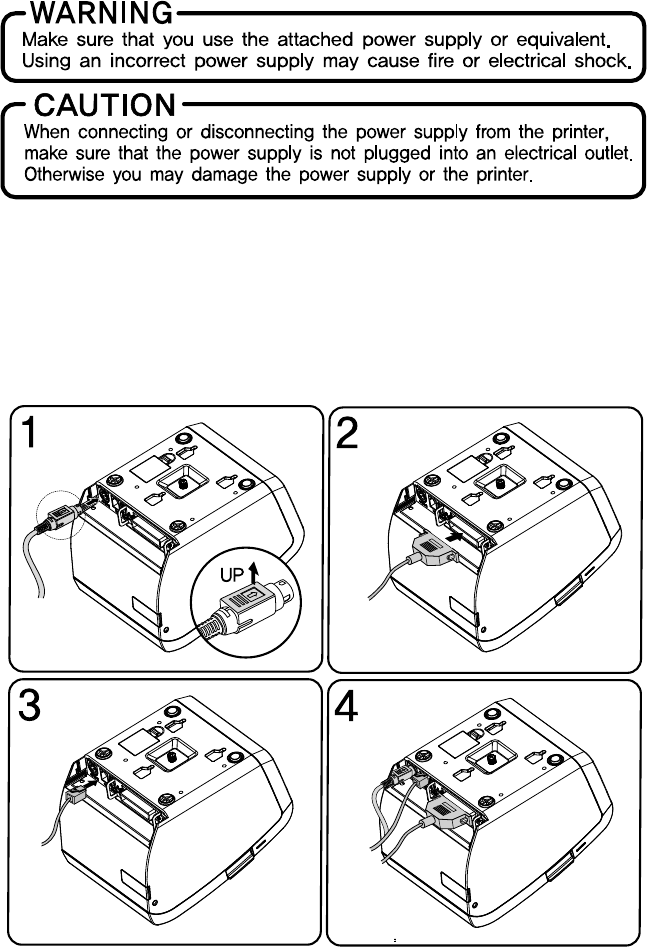 WARNING
Make sure that you use the attached power supply or equivalent. Using an incorrect power supply may cause fire or electrical shock.

CAUTION
When connecting or disconnecting the power supply from the printer, make sure that the power supply is not plugged into an electrical outlet. Otherwise you may damage the power supply or the printer.

1

UP

2

3

4