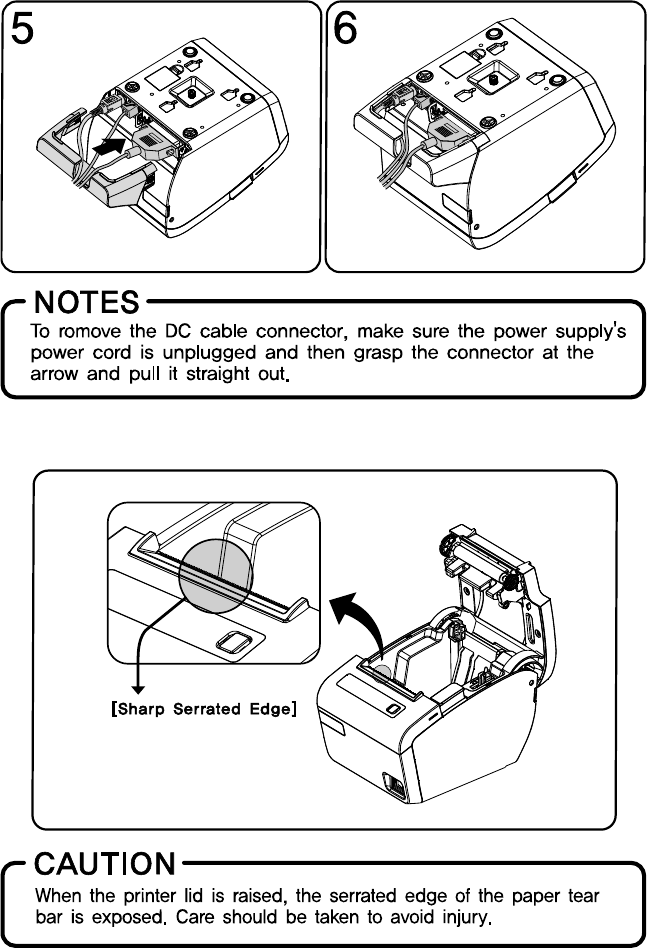 5

6

NOTES

To romove the DC cable connector, make sure the power supply's power cord is unplugged and then grasp the connector at the arrow and pull it straight out.

[Sharp Serrated Edge]

CAUTION

When the printer lid is raised, the serrated edge of the paper tear bar is exposed. Care should be taken to avoid injury.