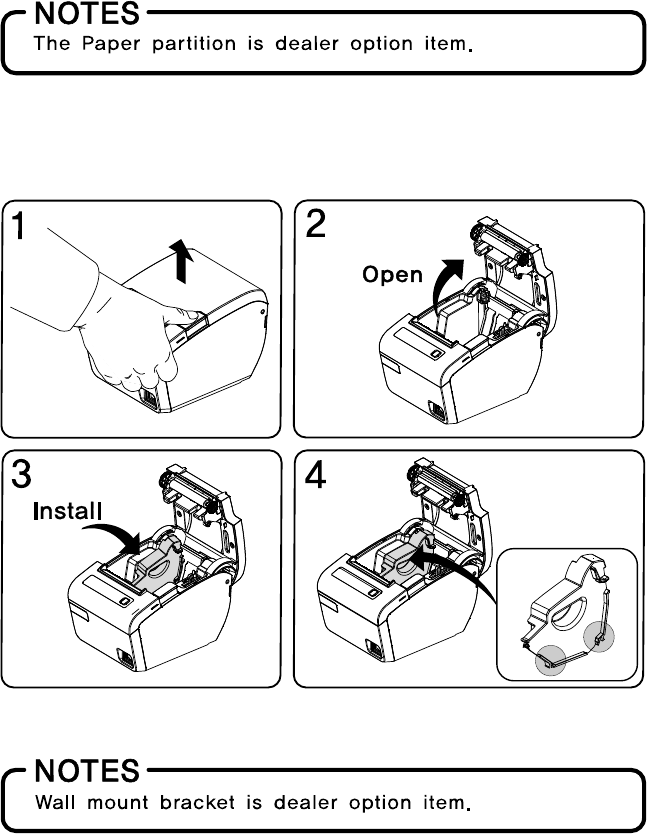 NOTES
The Paper partition is dealer option item.

1

2
Open

3
Install

4

NOTES
Wall mount bracket is dealer option item.