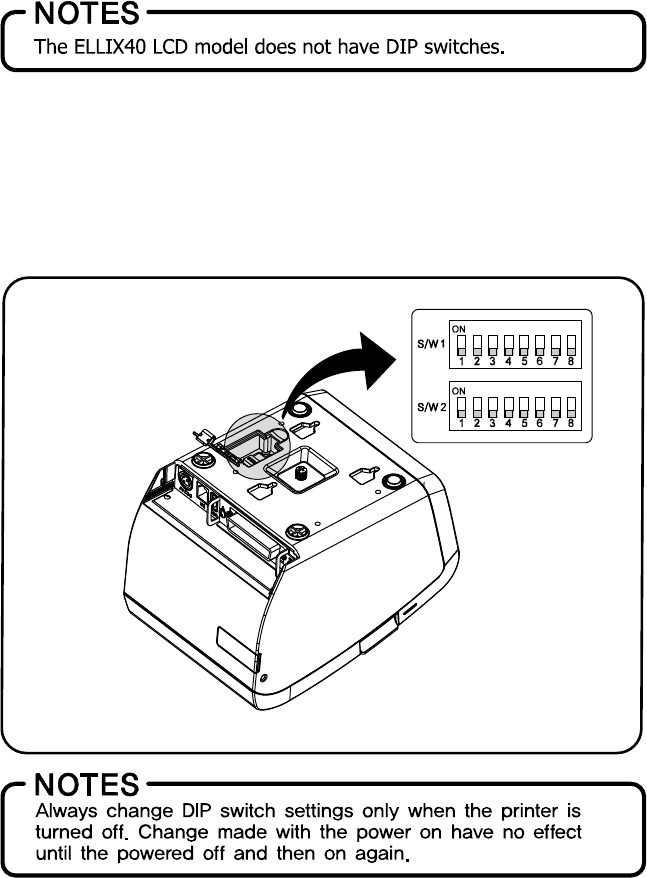 NOTES
The ELLIX40 LCD model does not have DIP switches.

S/W 1
ON
1 2 3 4 5 6 7 8

S/W 2
ON
1 2 3 4 5 6 7 8

NOTES
Always change DIP switch settings only when the printer is turned off. Change made with the power on have no effect until the powered off and then on again.