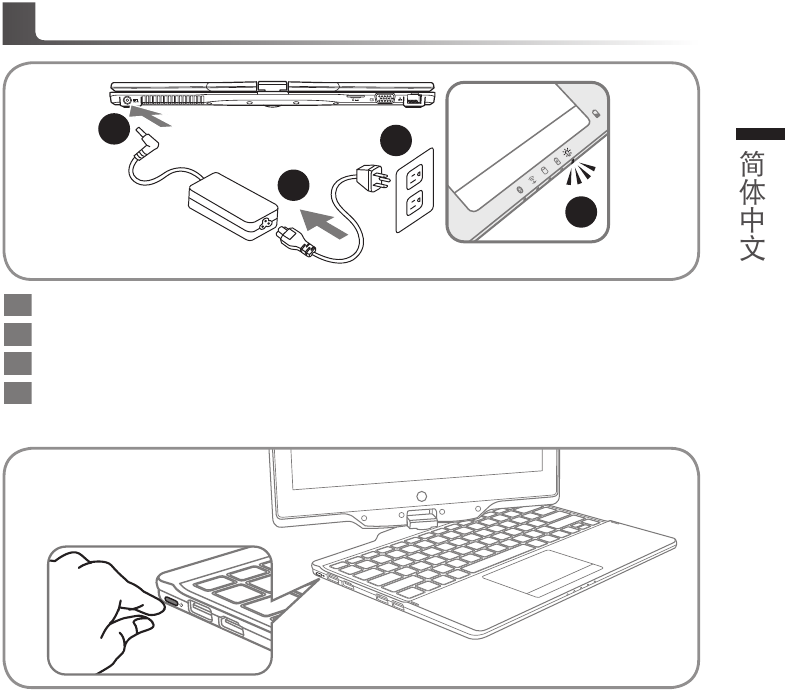 简体中文