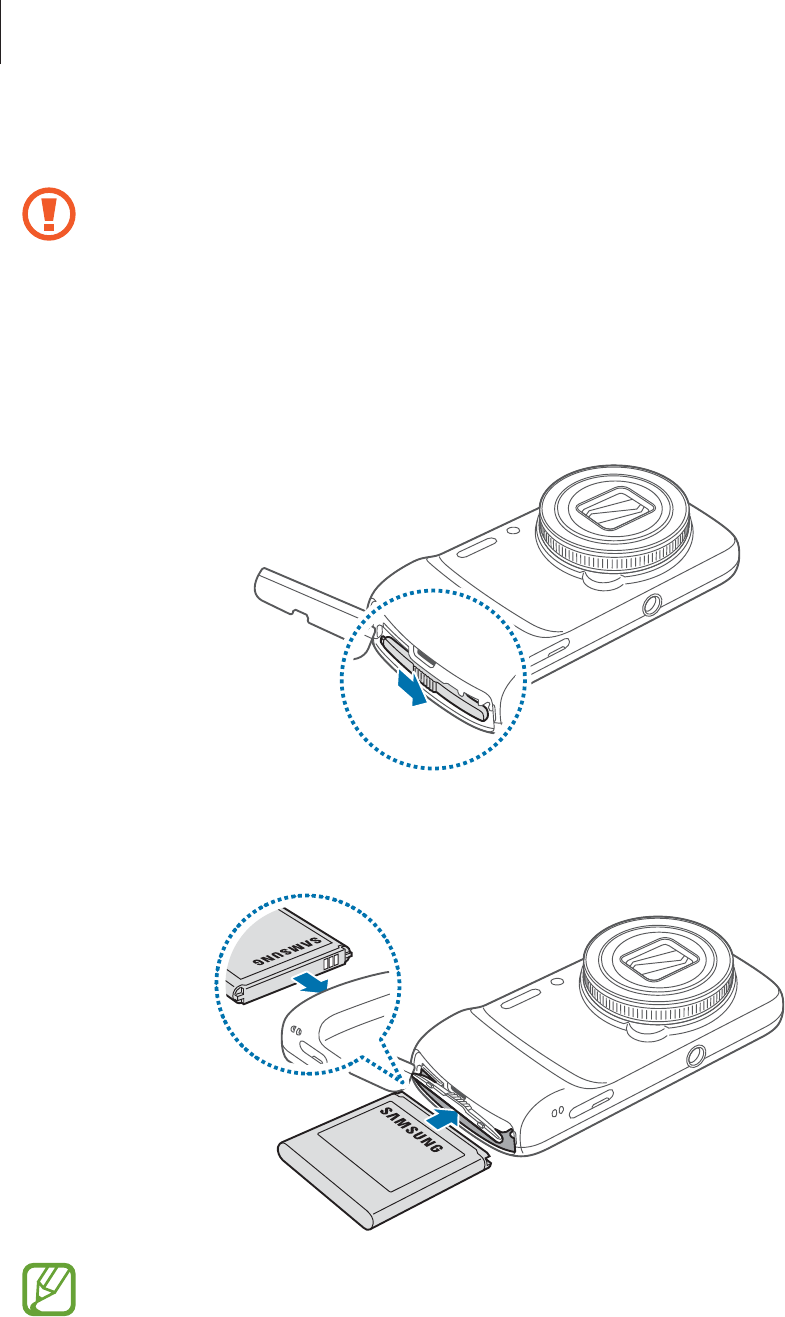 SAMSUNG

SAMSUNG