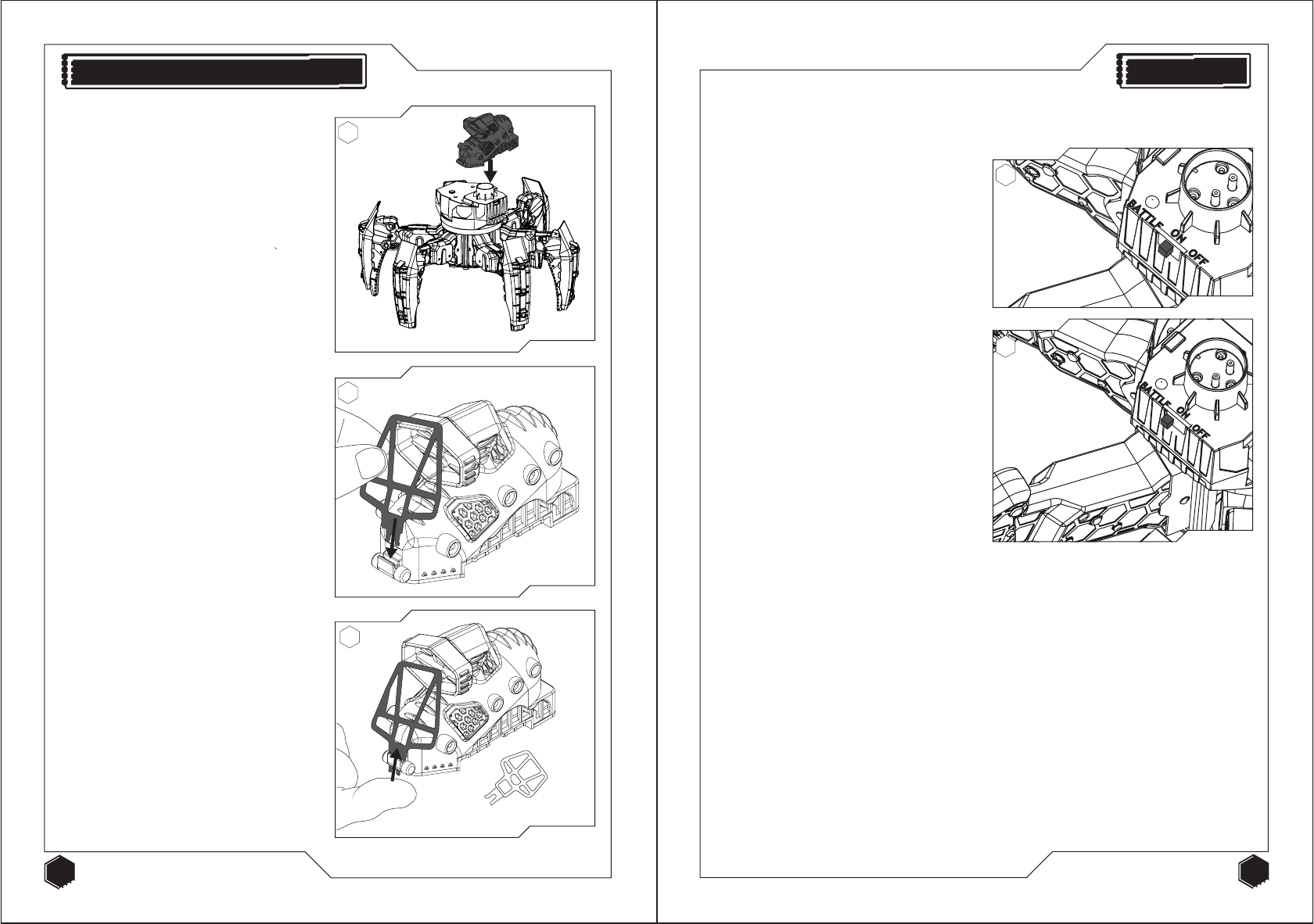 BATTLE ON OFF

BATTLE ON OFF