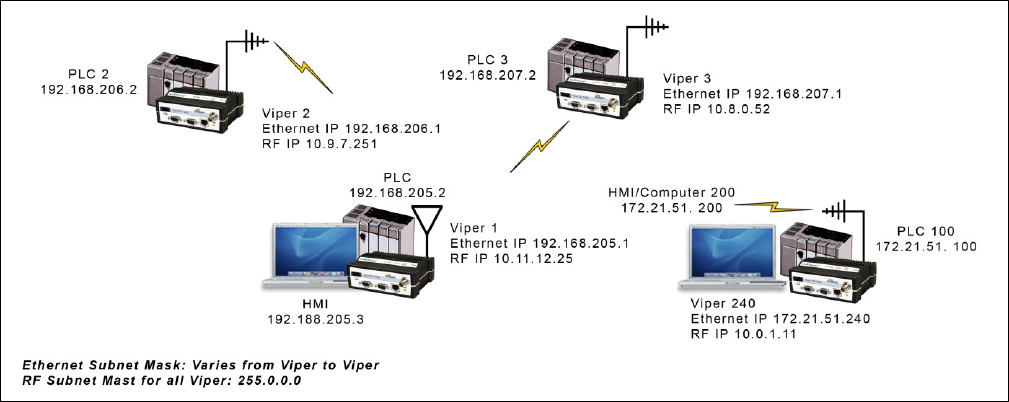 PLC 2
192.168.206.2

Viper 2
Ethernet IP 192.168.206.1
RF IP 10.9.7.251

PLC 3
192.168.207.2

Viper 3
Ethernet IP 192.168.207.1
RF IP 10.8.0.52

PLC
192.168.205.2

Viper 1
Ethernet IP 192.168.205.1
RF IP 10.11.12.25

HMI
192.188.205.3

HMI/Computer 200
172.21.51. 200

PLC 100
172.21.51. 100

Viper 240
Ethernet IP 172.21.51.240
RF IP 10.0.1.11

Ethernet Subnet Mask: Varies from Viper to Viper
RF Subnet Mast for all Viper: 255.0.0.0