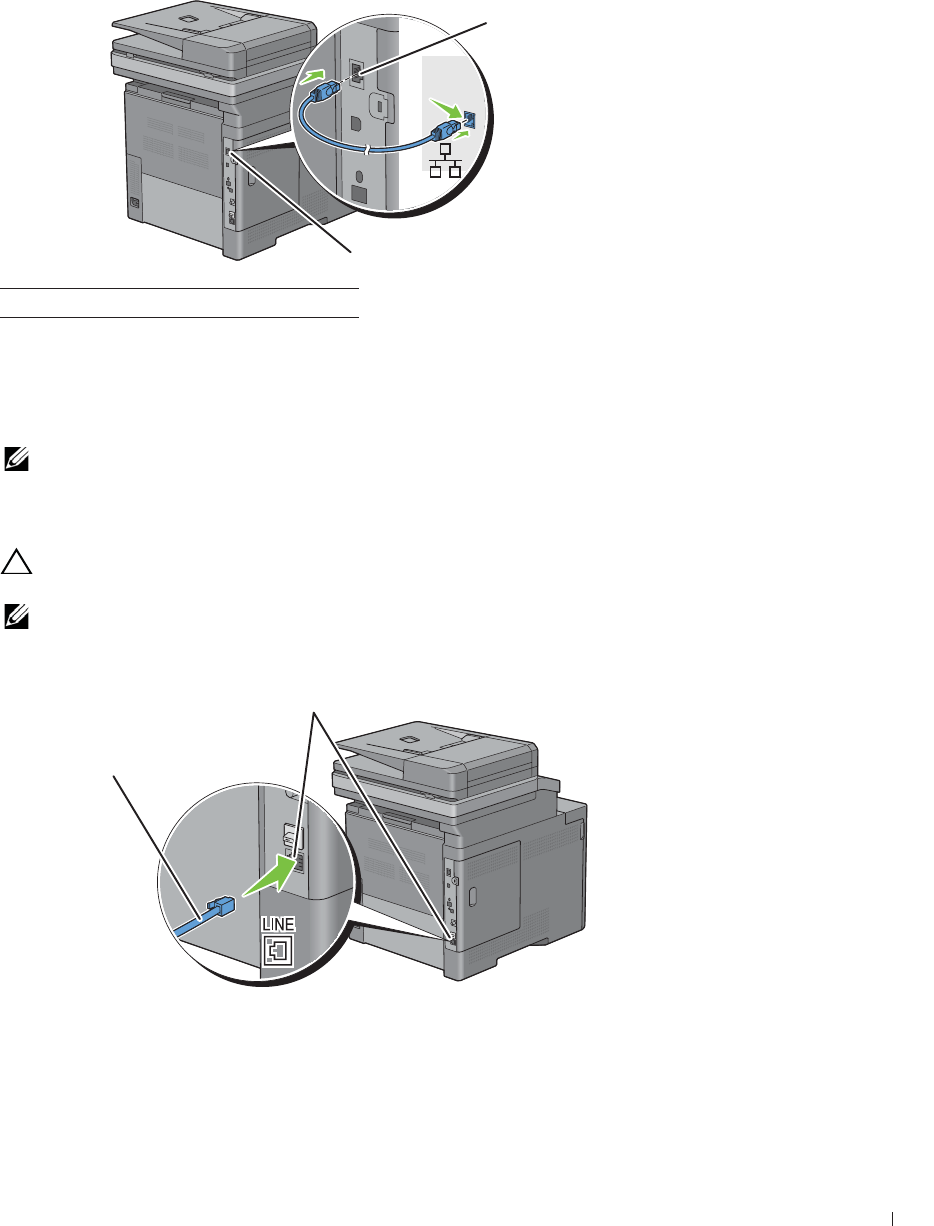 LINE