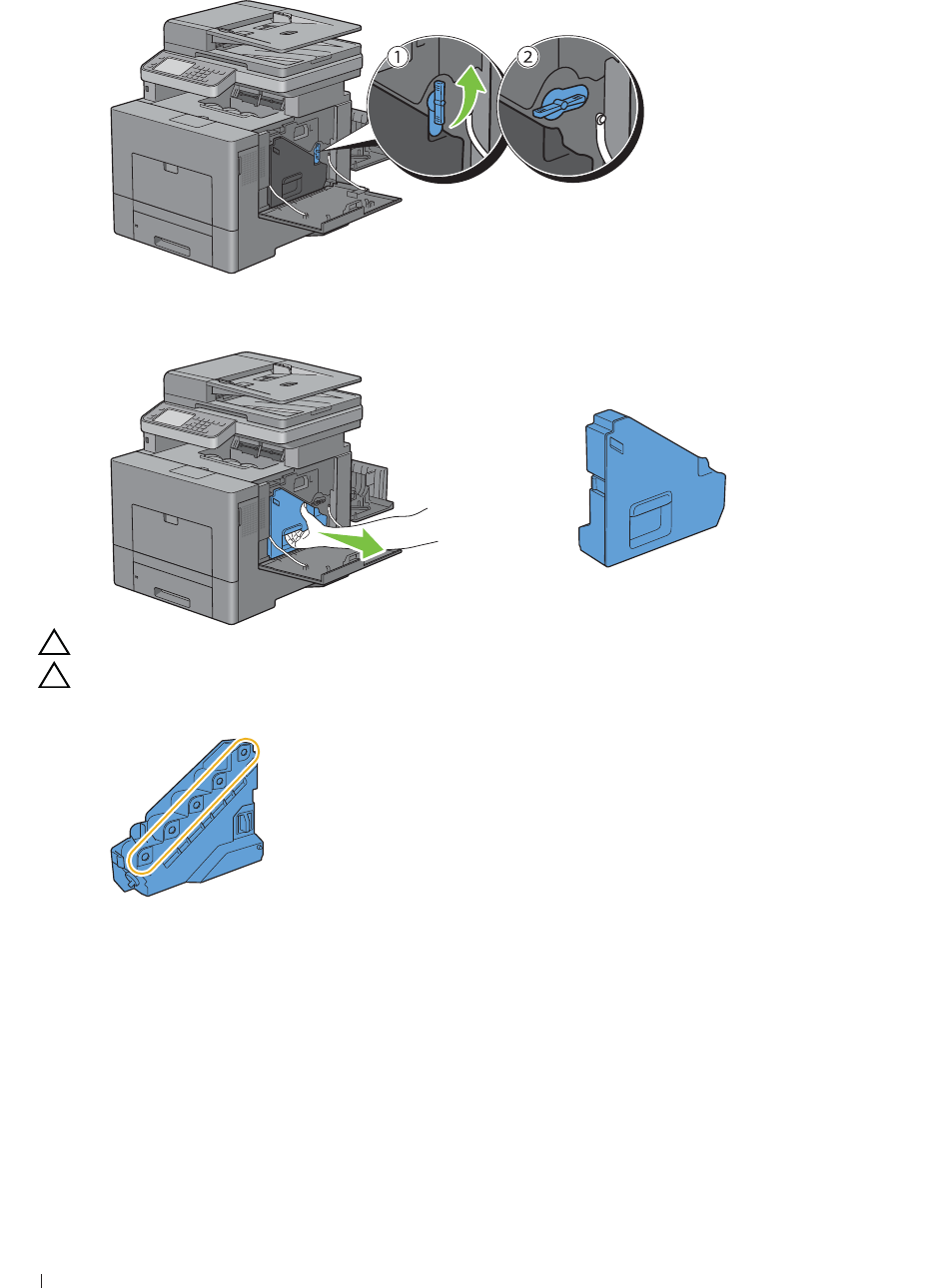 1

2