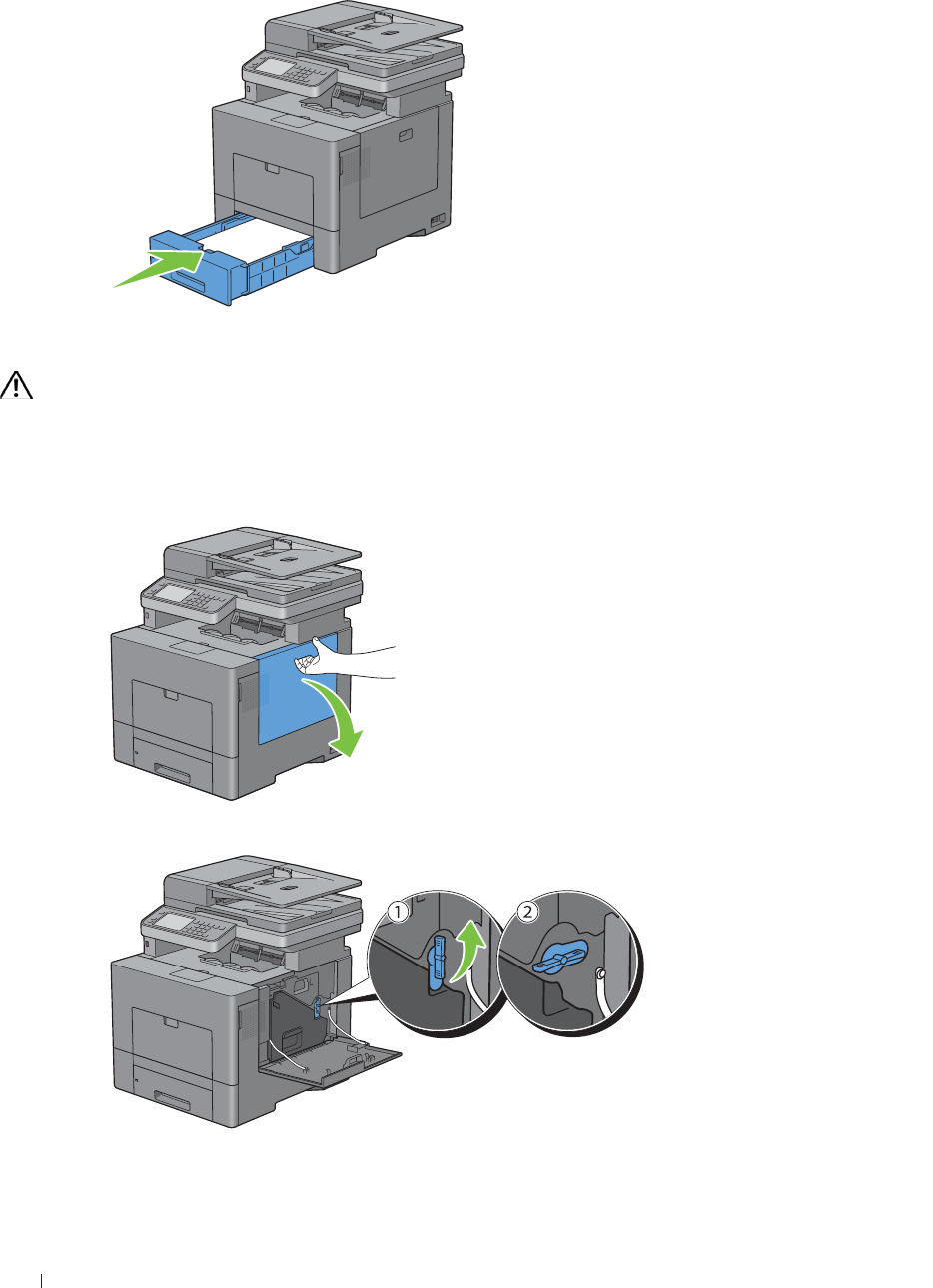 1

2