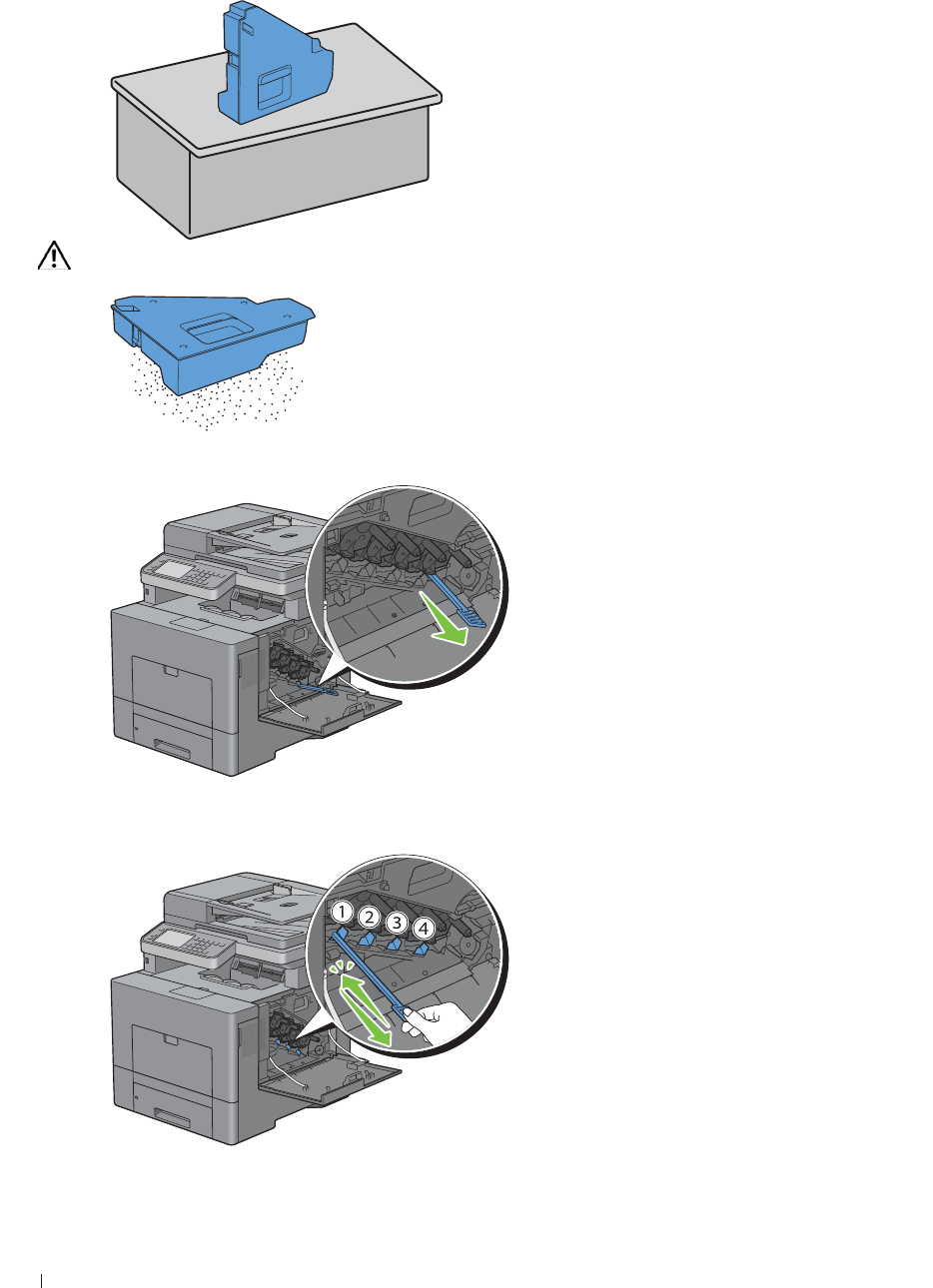 1
2
3
4