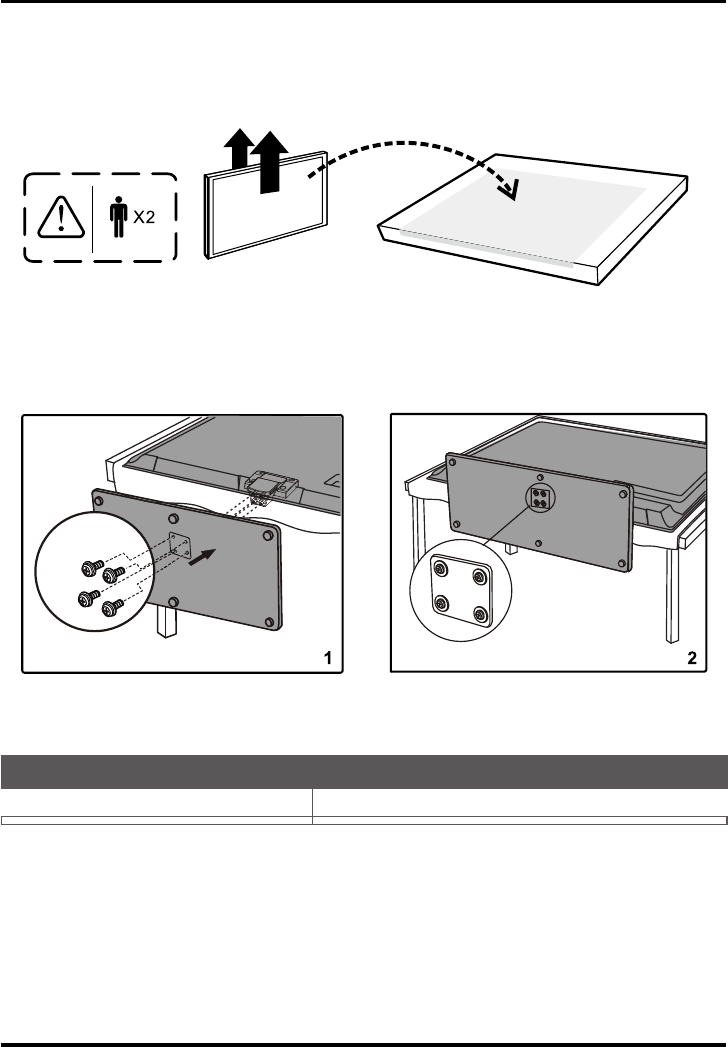 X2

1

2