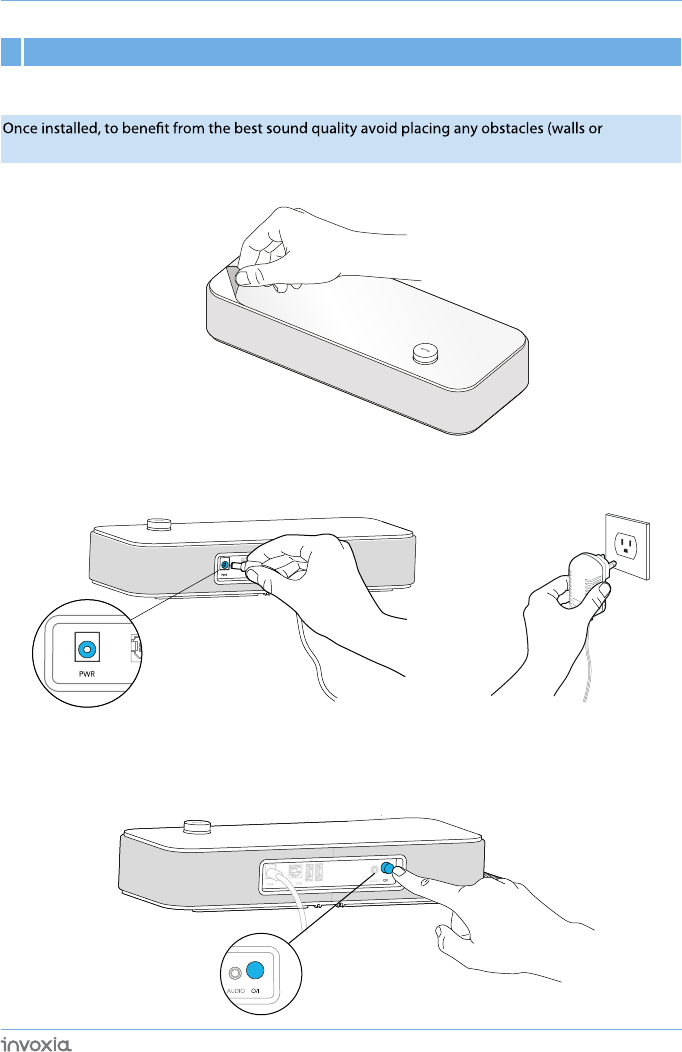 Once installed, to benefit from the best sound quality avoid placing any obstacles (walls or

PWR

AUDIO O/I

invoxia