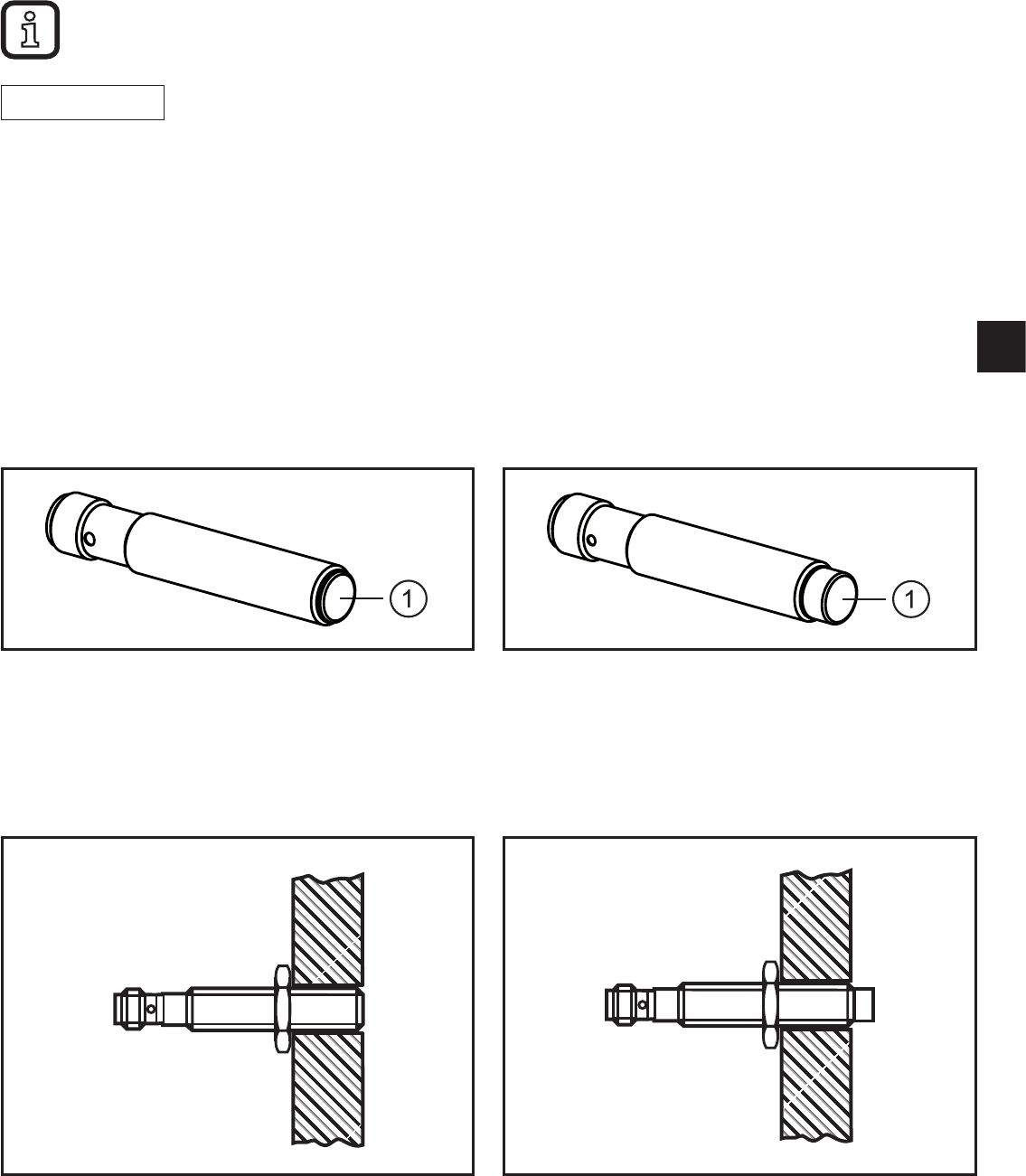 1

1