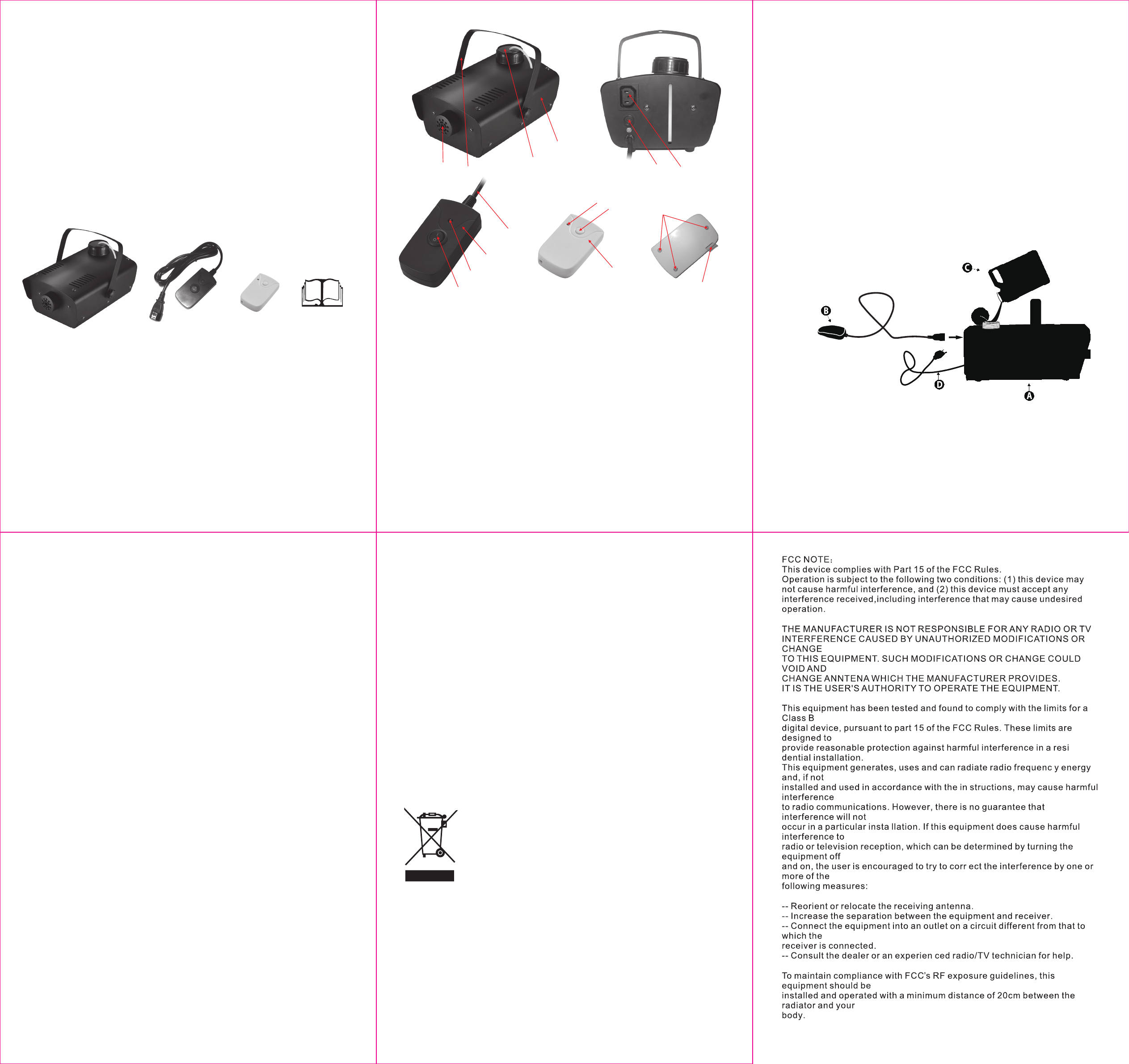 C
B
D
A

FCC NOTE:
This device complies with Part 15 of the FCC Rules.
Operation is subject to the following two conditions: (1) this device may not cause harmful interference, and (2) this device must accept any interference received,including interference that may cause undesired operation.

THE MANUFACTURER IS NOT RESPONSIBLE FOR ANY RADIO OR TV INTERFERENCE CAUSED BY UNAUTHORIZED MODIFICATIONS OR CHANGE
TO THIS EQUIPMENT. SUCH MODIFICATIONS OR CHANGE COULD VOID AND
CHANGE ANNTENA WHICH THE MANUFACTURER PROVIDES.
IT IS THE USER'S AUTHORITY TO OPERATE THE EQUIPMENT.

This equipment has been tested and found to comply with the limits for a Class B
digital device, pursuant to part 15 of the FCC Rules. These limits are designed to
provide reasonable protection against harmful interference in a resi dential installation.
This equipment generates, uses and can radiate radio frequenc y energy and, if not
installed and used in accordance with the in structions, may cause harmful interference
to radio communications. However, there is no guarantee that interference will not
occur in a particular insta llation. If this equipment does cause harmful interference to
radio or television reception, which can be determined by turning the equipment off
and on, the user is encouraged to try to corr ect the interference by one or more of the
following measures:

-- Reorient or relocate the receiving antenna.
-- Increase the separation between the equipment and receiver.
-- Connect the equipment into an outlet on a circuit different from that to which the
receiver is connected.
-- Consult the dealer or an experien ced radio/TV technician for help.

To maintain compliance with FCC's RF exposure guidelines, this equipment should be
installed and operated with a minimum distance of 20cm between the radiator and your
body.