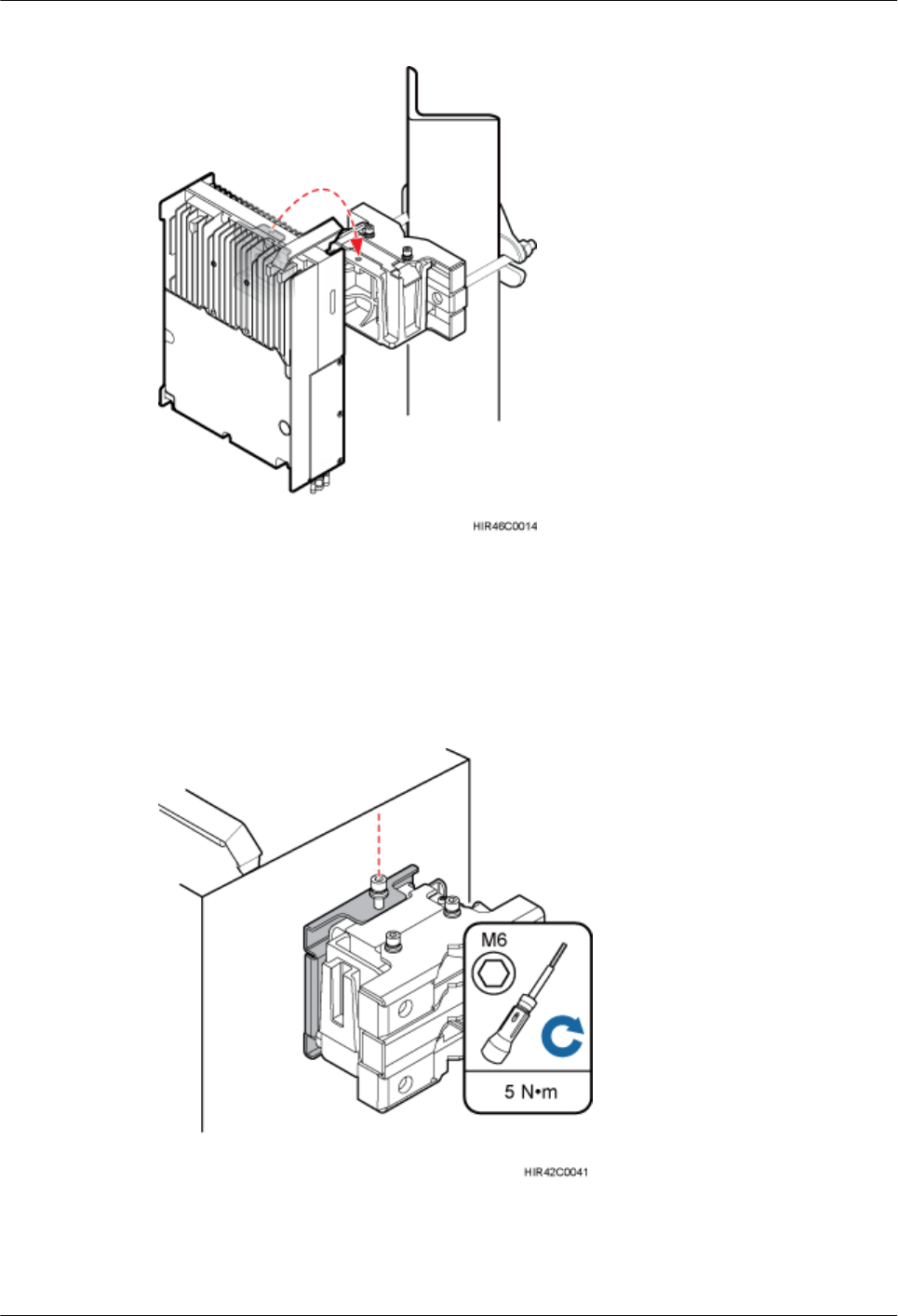 HIR46C0014

M6

5 N•m

HIR42C0041