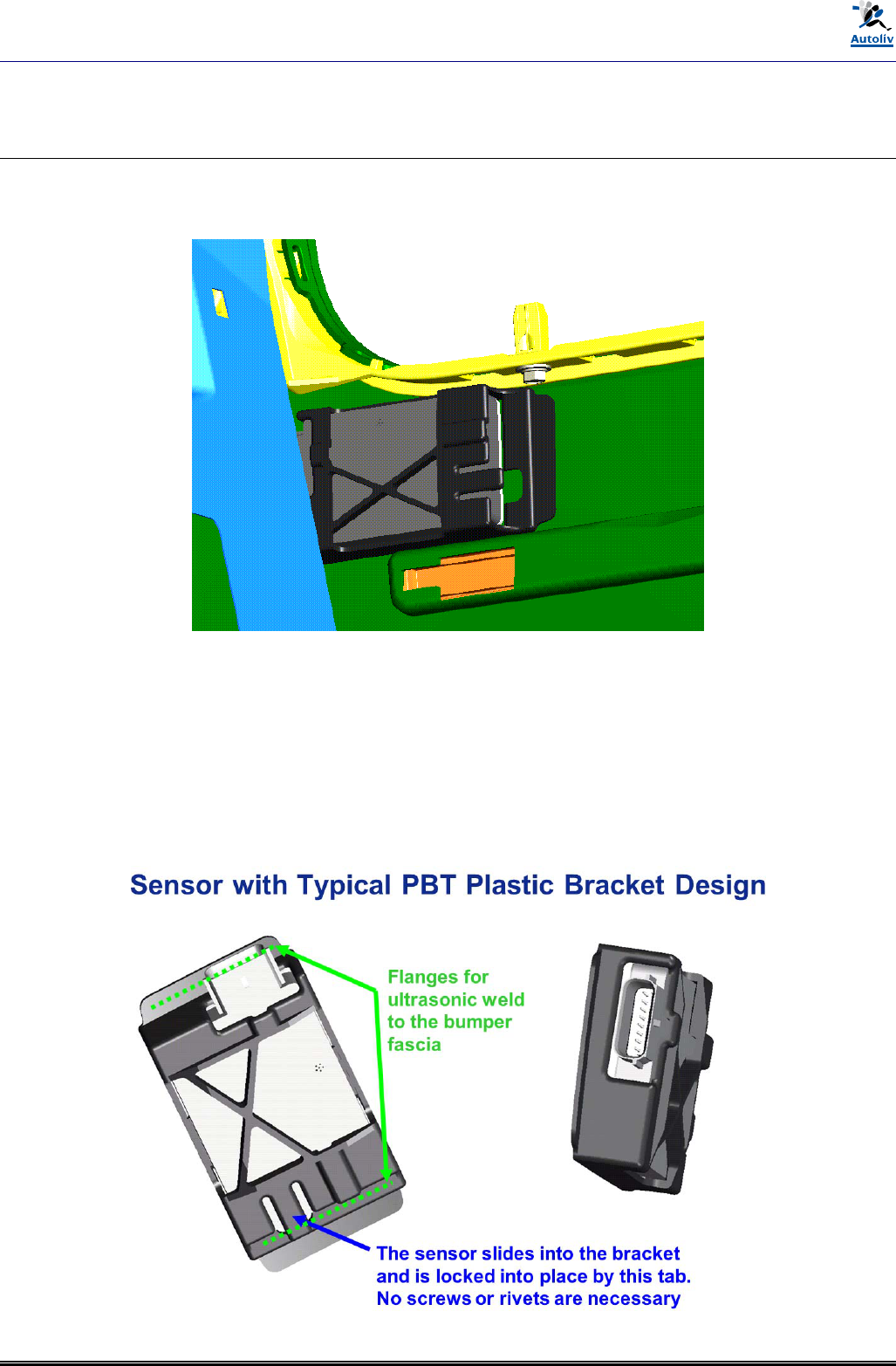 Autoliv

Sensor with Typical PBT Plastic Bracket Design

Flanges for ultrasonic weld to the bumper fascia

The sensor slides into the bracket and is locked into place by this tab. No screws or rivets are necessary