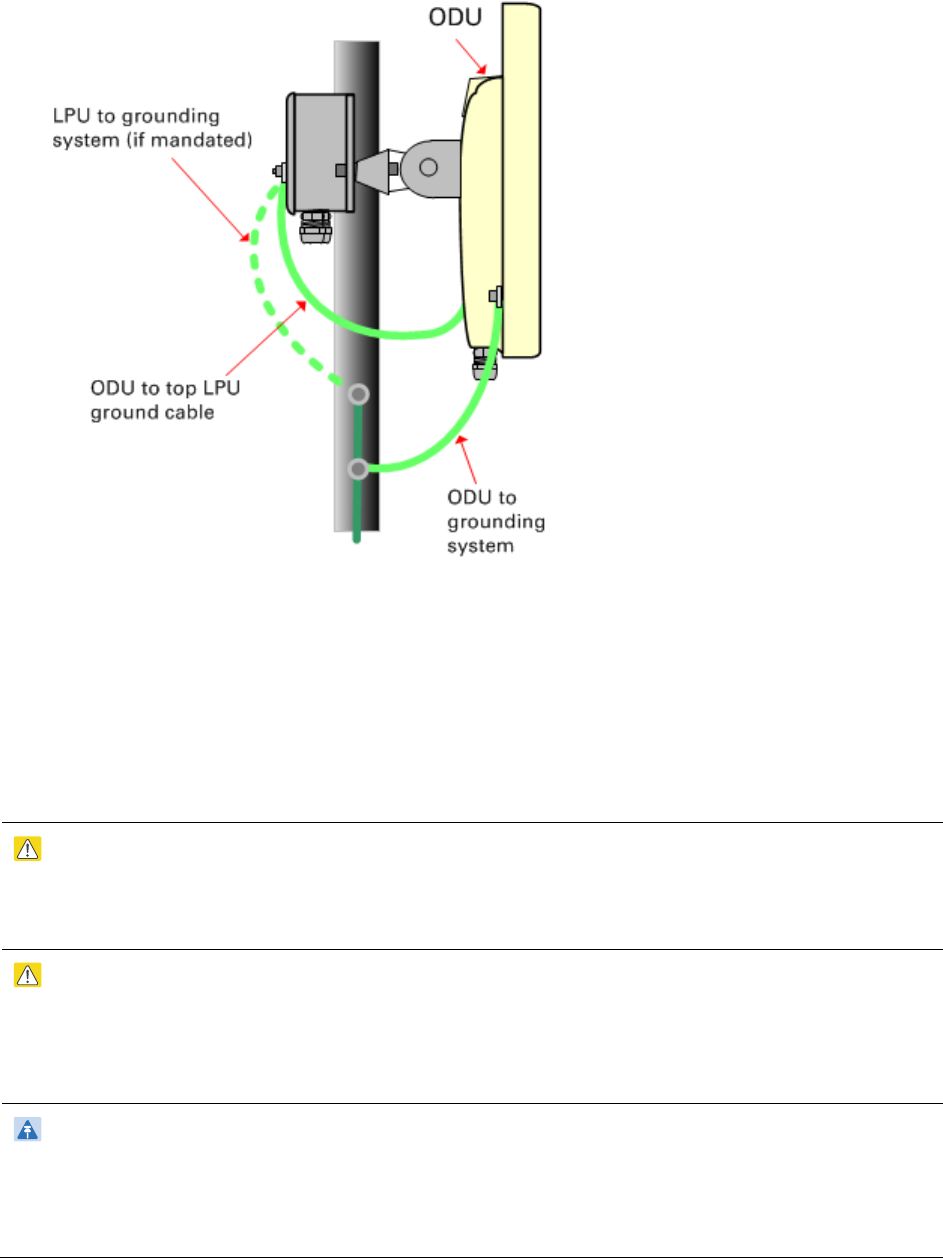 ODU

LPU to grounding system (if mandated)

ODU to top LPU ground cable

ODU to grounding system